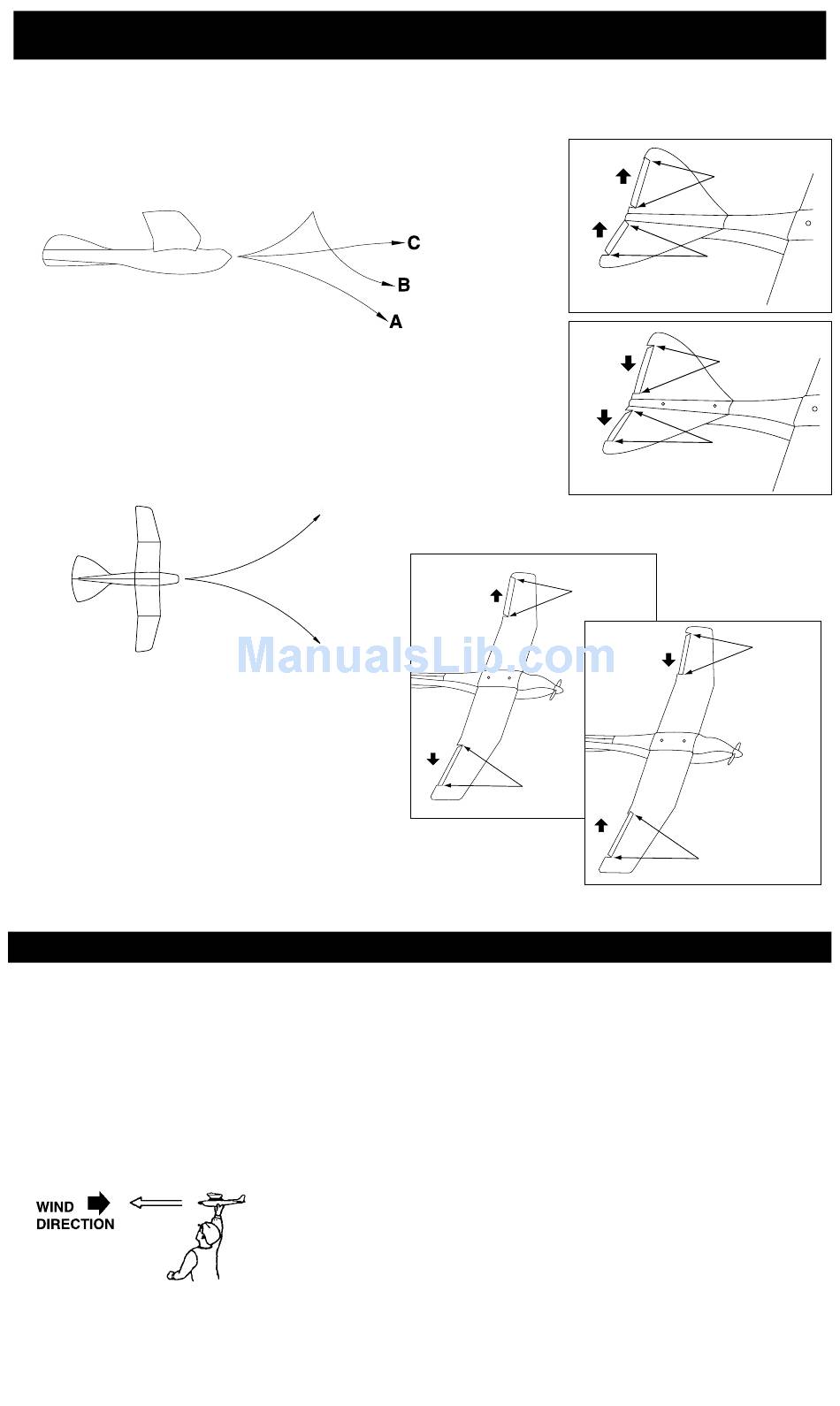 C
B
A

ManualsLib.com

WIND
DIRECTION