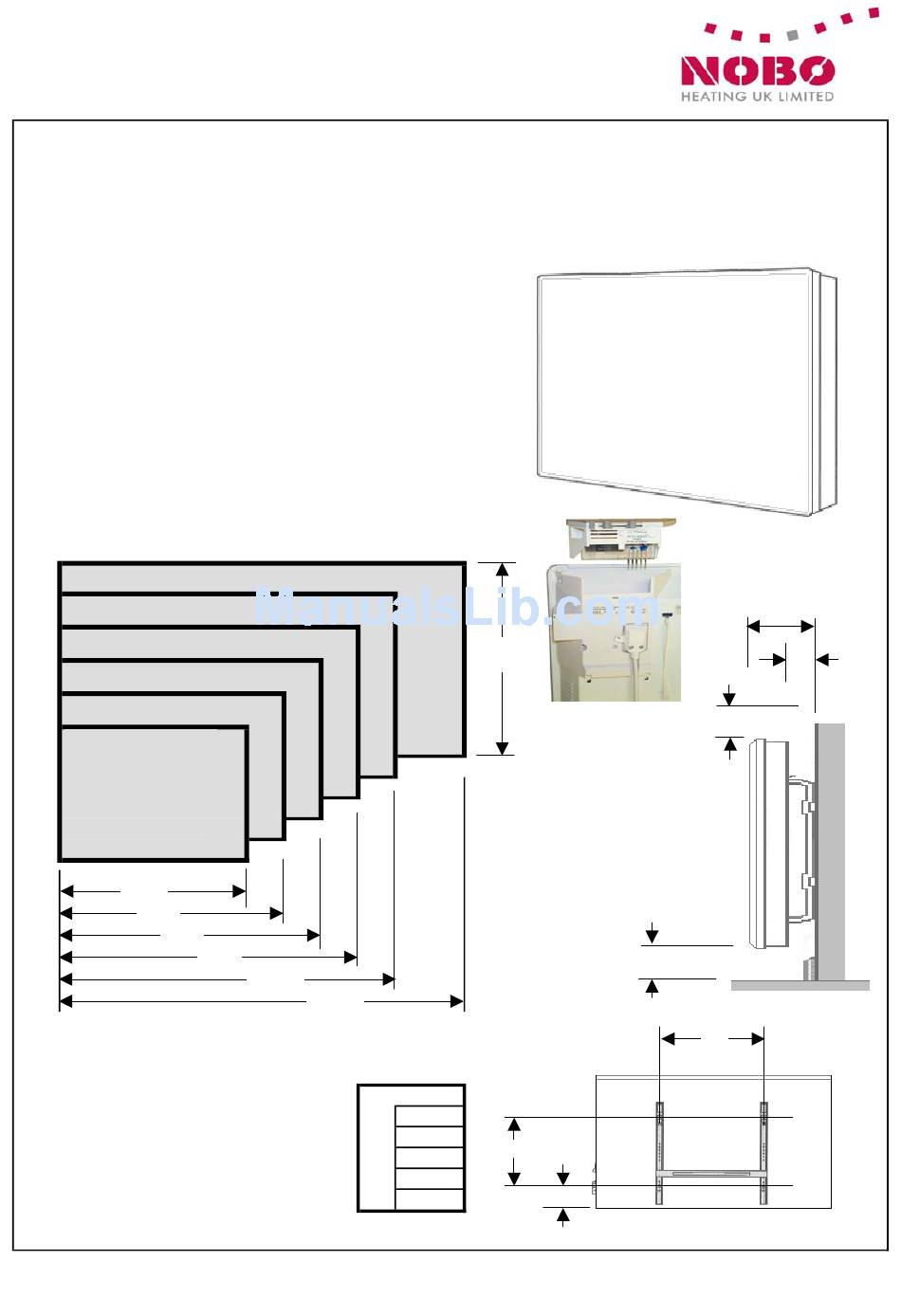 NOBO
HEATING UK LIMITED

ManualsLib.com