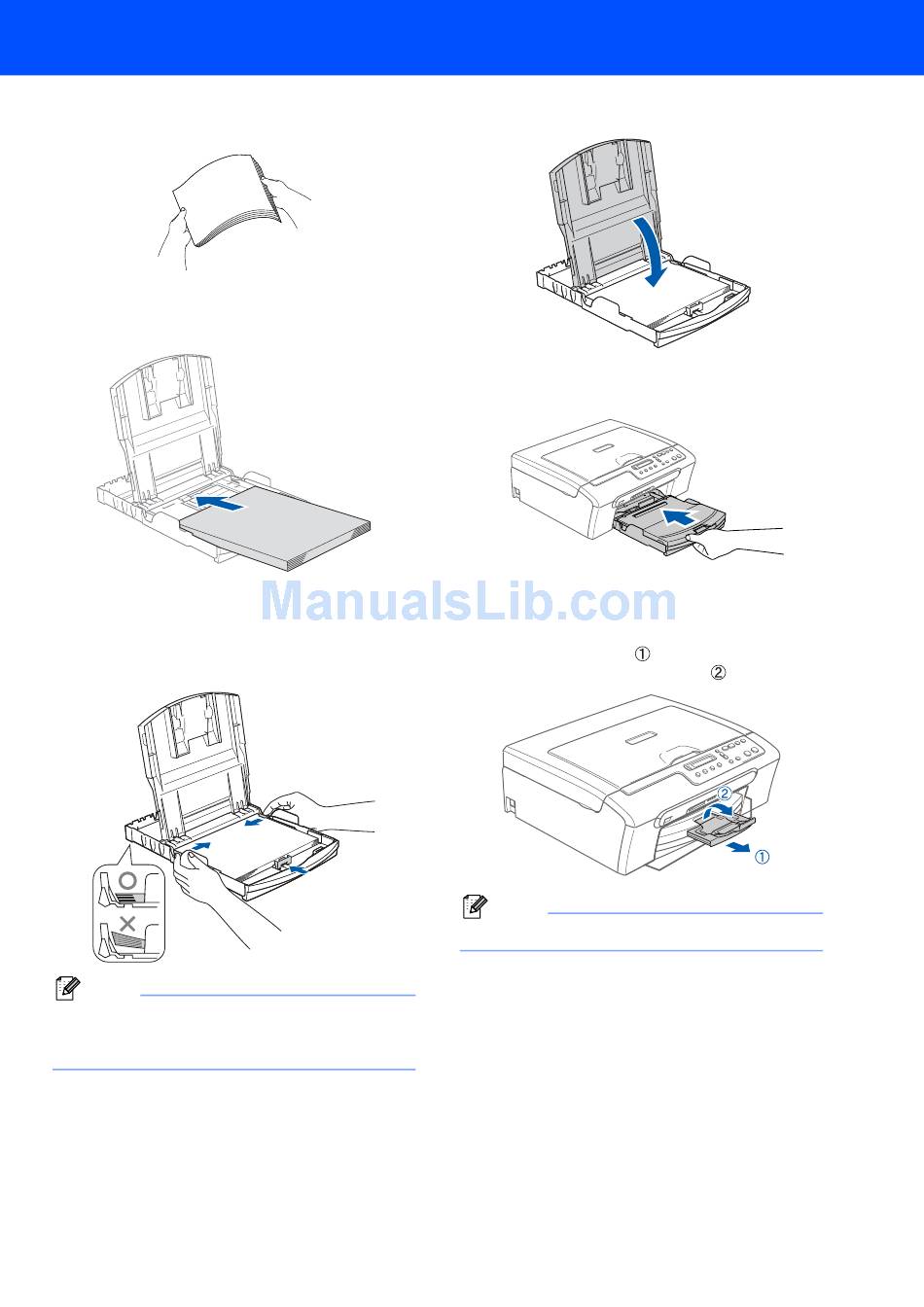 ManualsLib.com

①
②

②
①