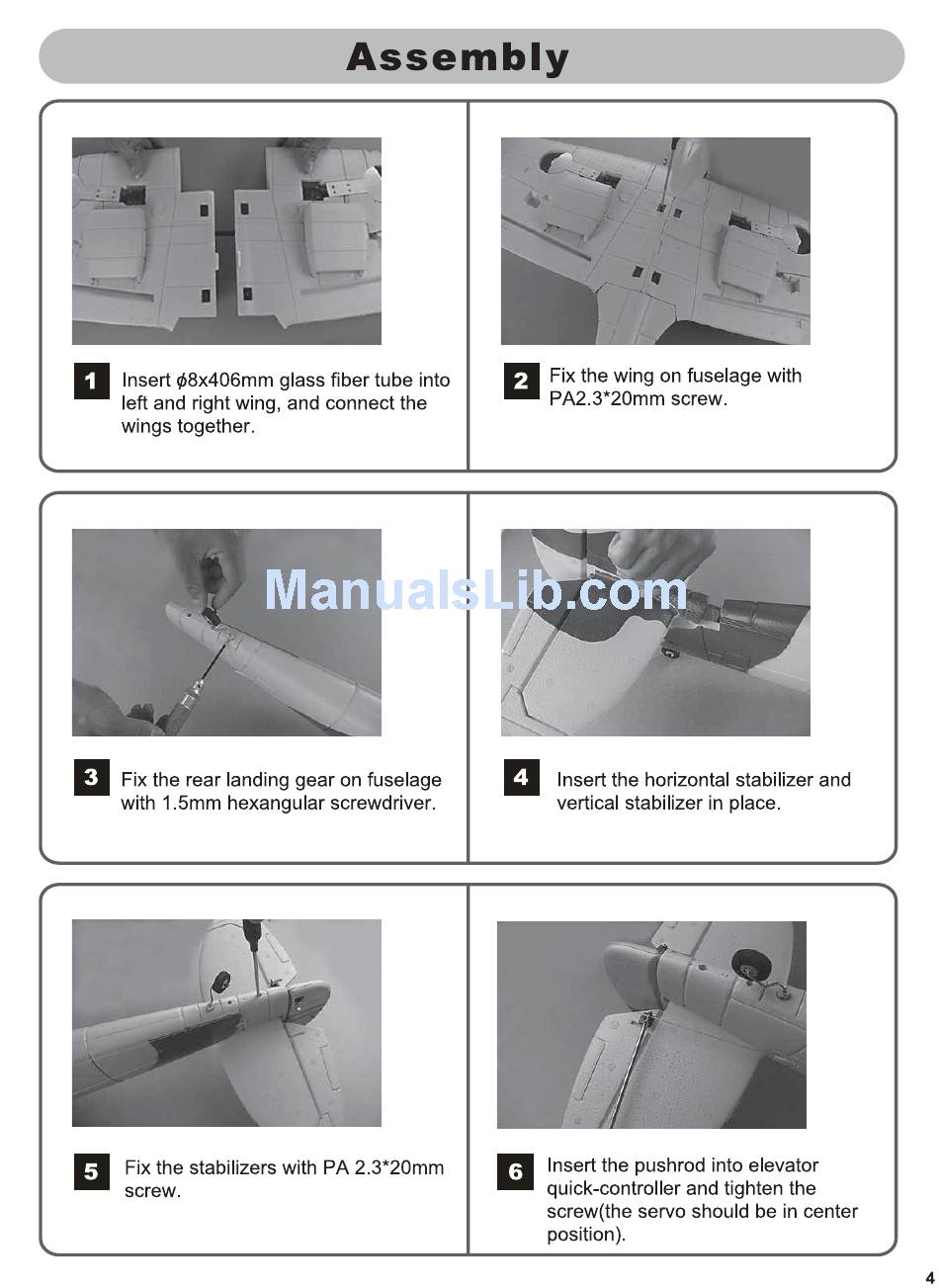 Assembly

1 Insert $\phi$8x406mm glass fiber tube into left and right wing, and connect the wings together.

2 Fix the wing on fuselage with PA2.3*20mm screw.

ManualsLib.com

3 Fix the rear landing gear on fuselage with 1.5mm hexangular screwdriver.

4 Insert the horizontal stabilizer and vertical stabilizer in place.

5 Fix the stabilizers with PA 2.3*20mm screw.

6 Insert the pushrod into elevator quick-controller and tighten the screw(the servo should be in center position).

4