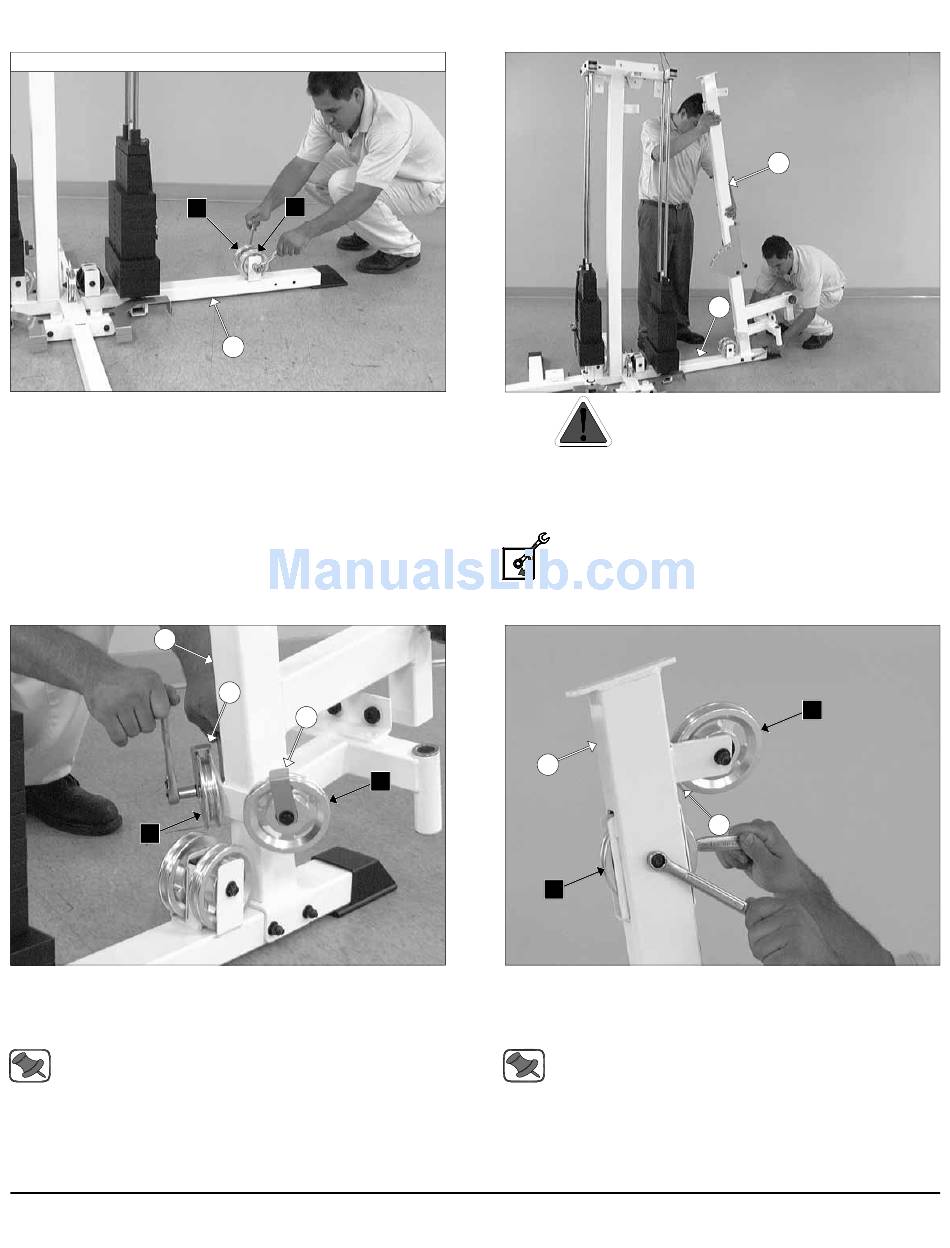 ManualsLib.com