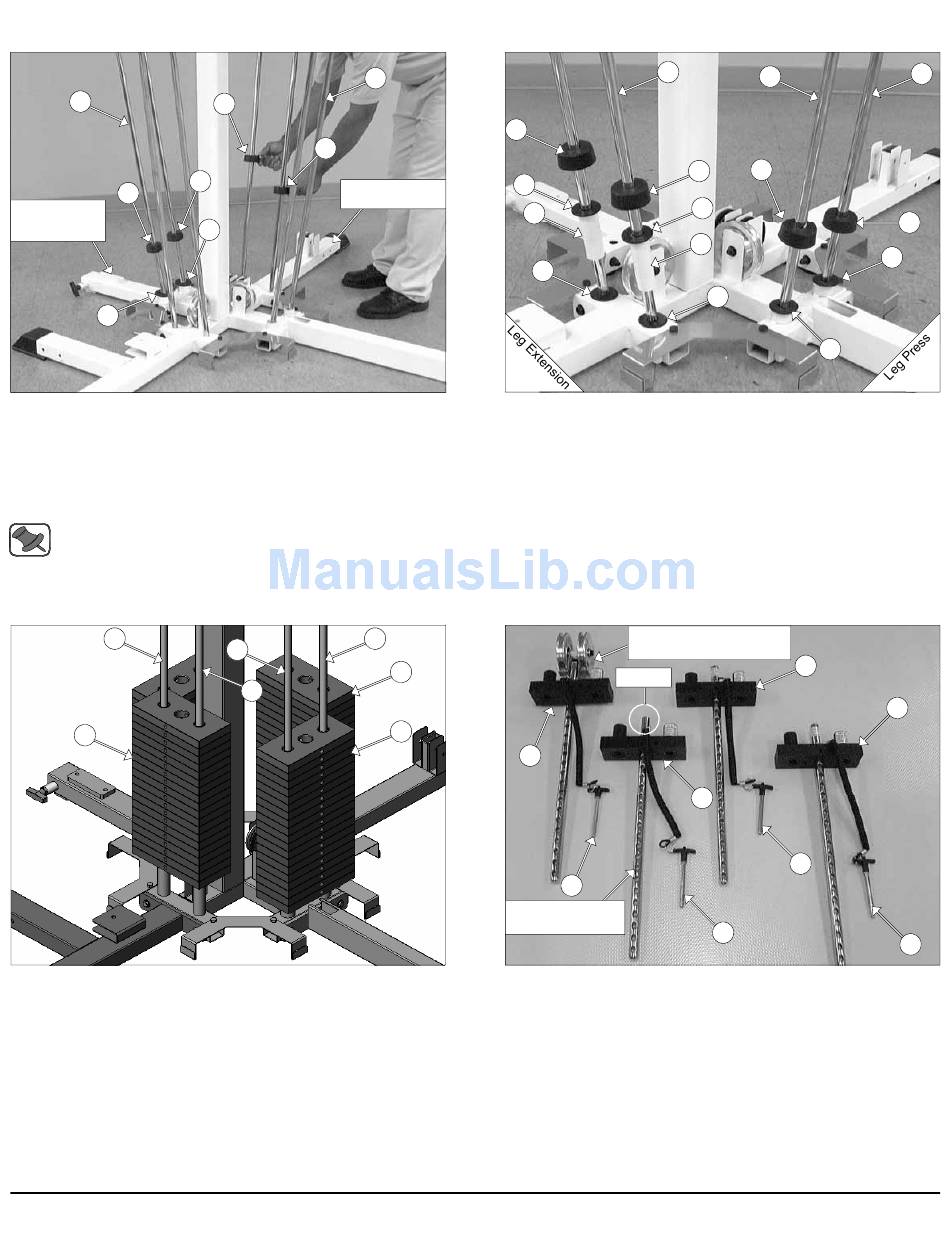 Leg Extension

Leg Press

ManualsLib.com