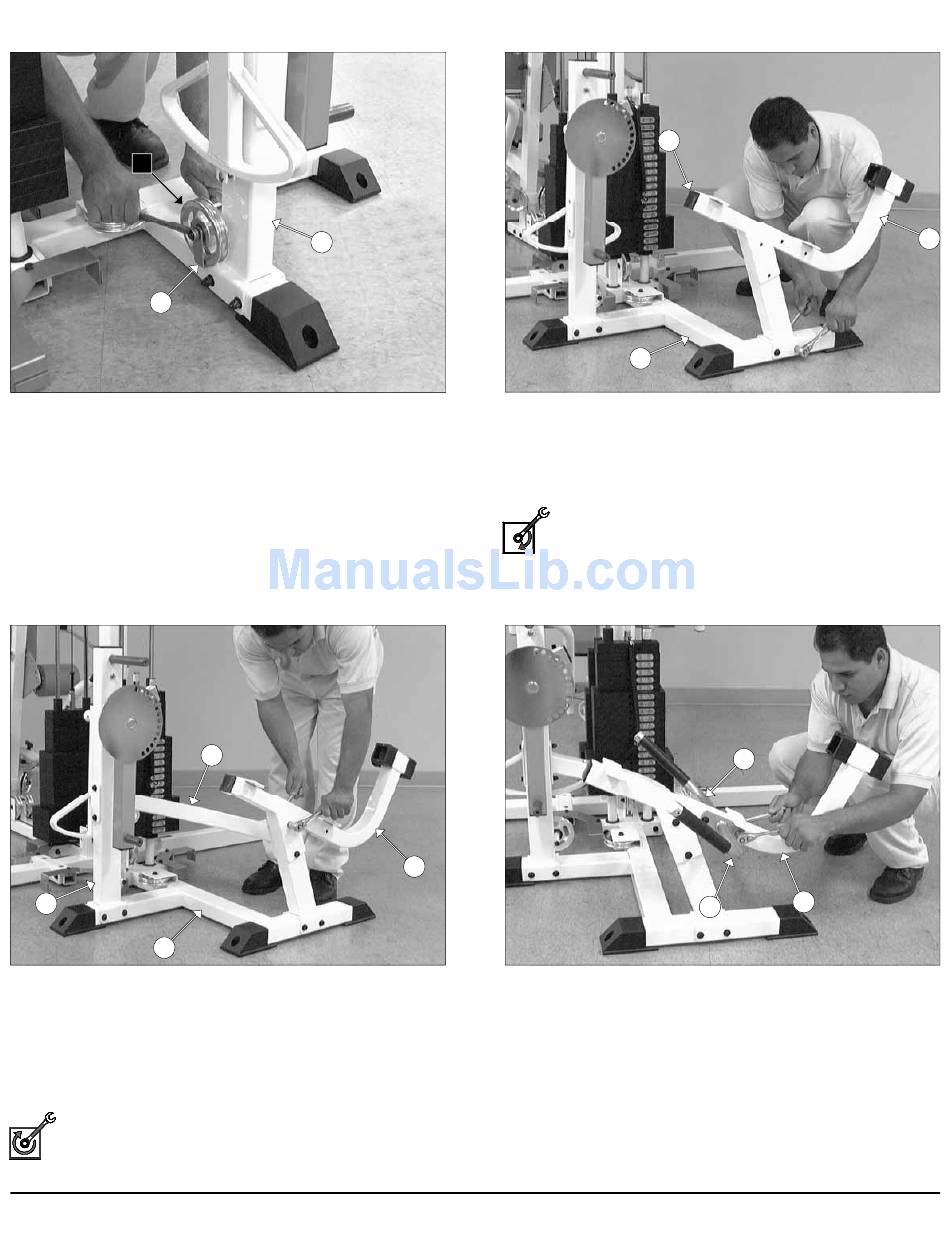 ManualsLib.com