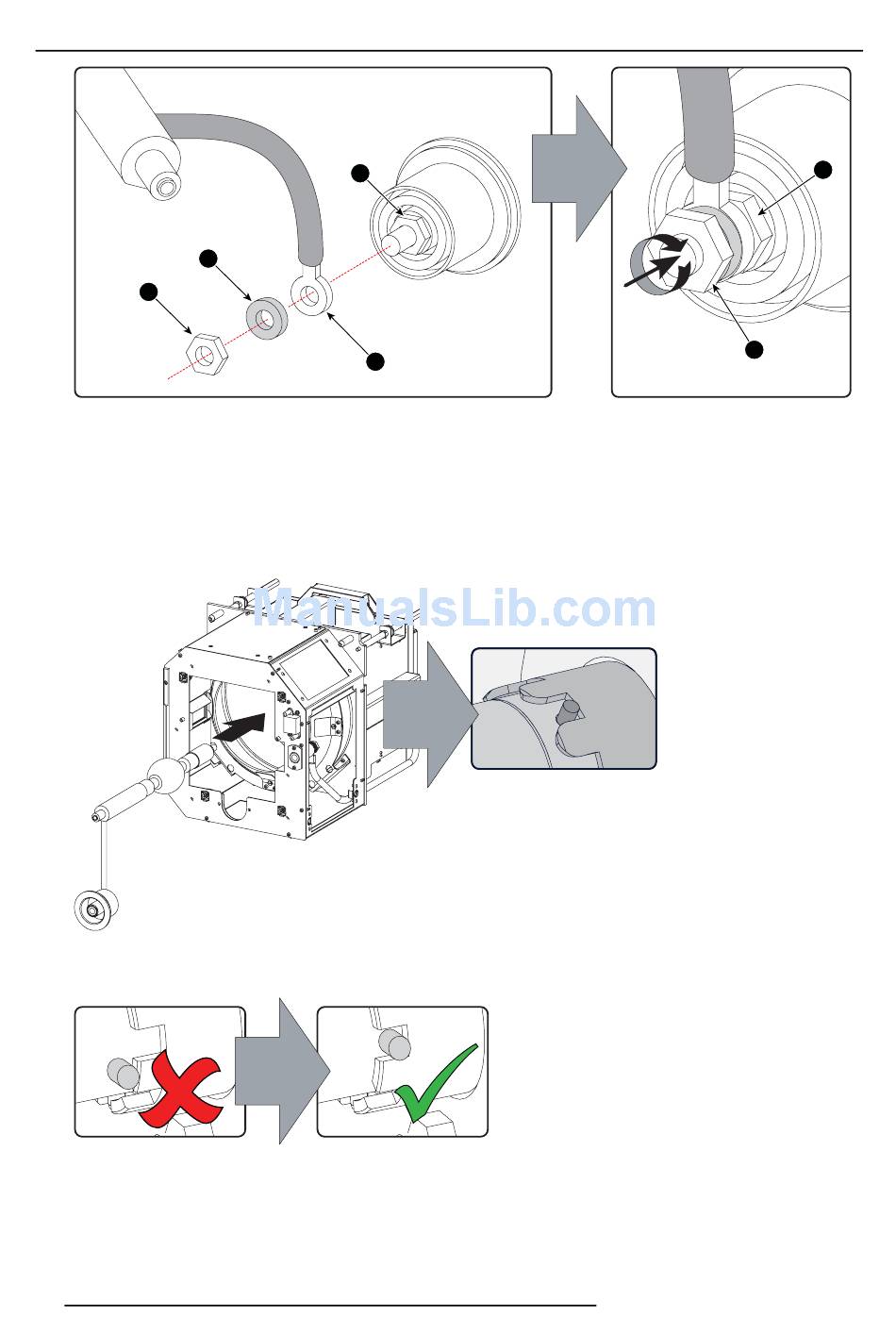 ManualsLib.com