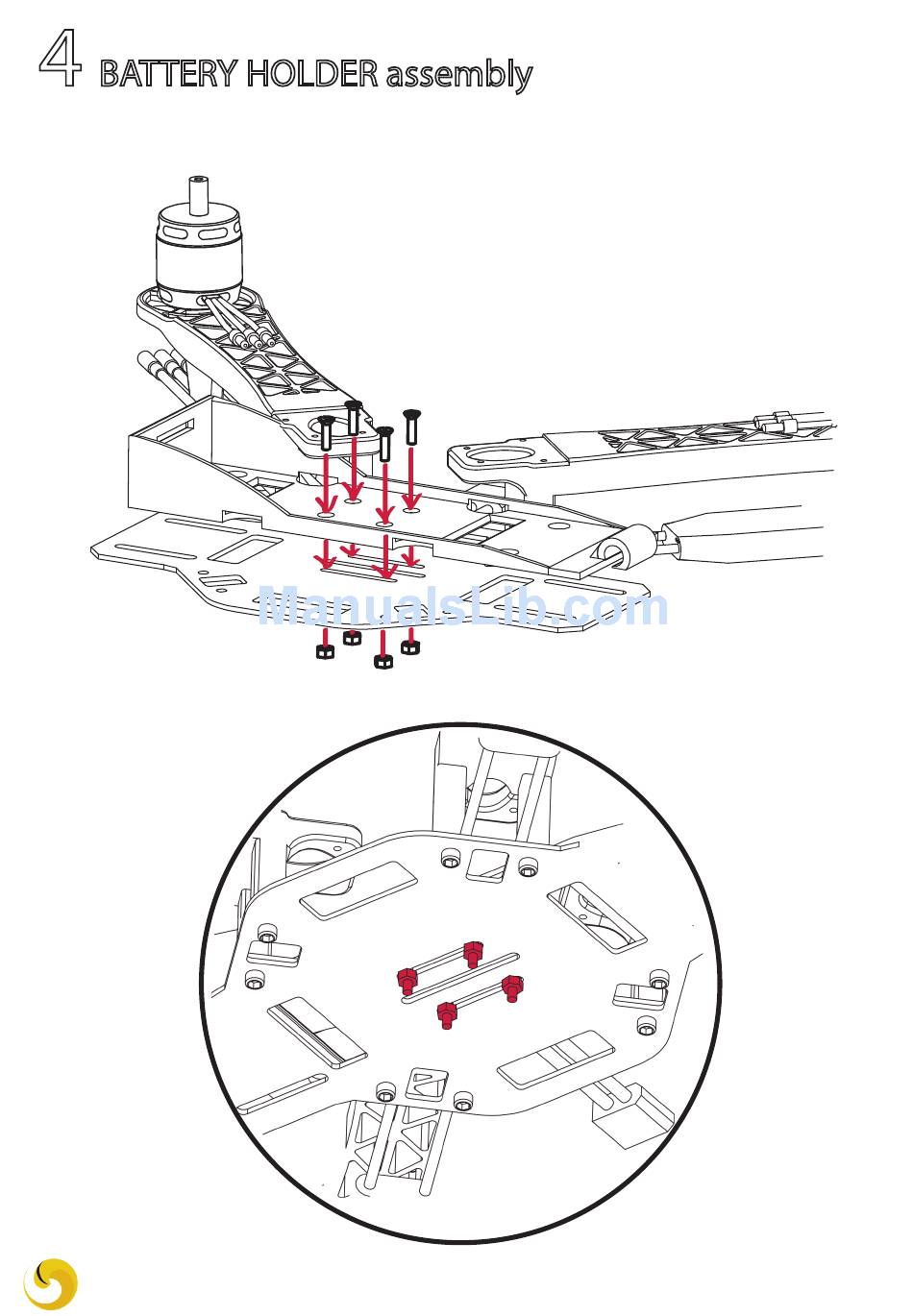 4 BATTERY HOLDER assembly

ManualsLib.com