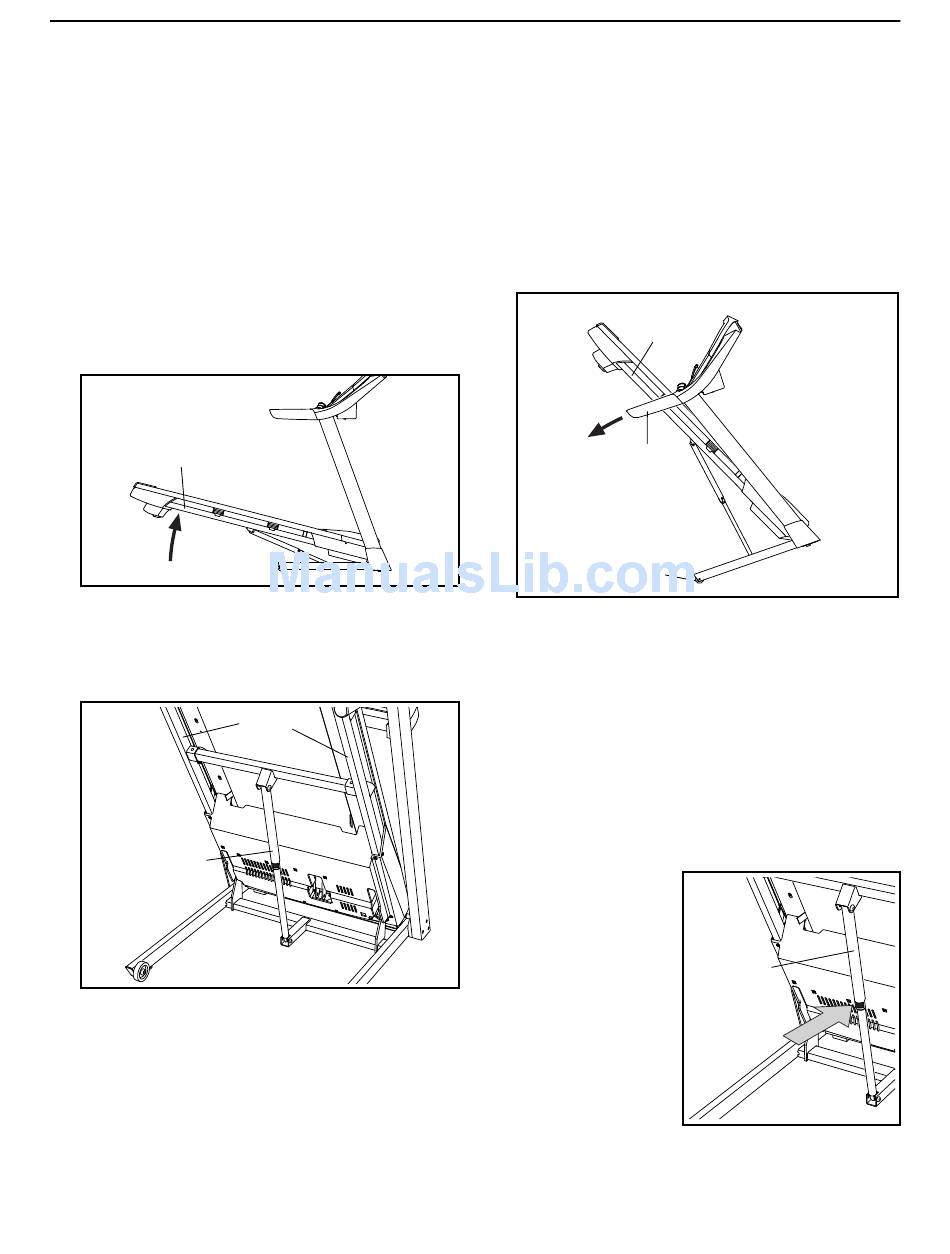 ManualsLib.com