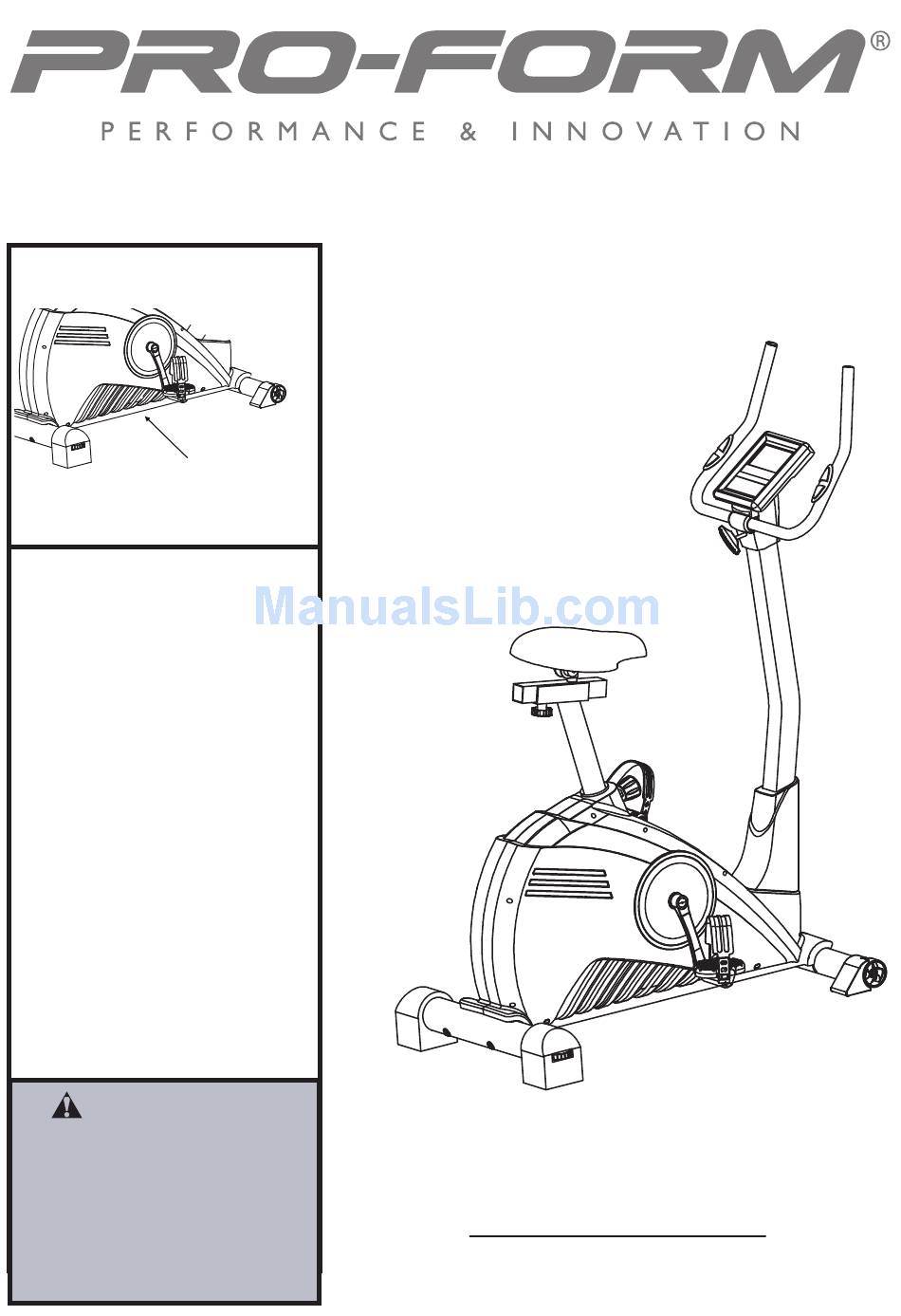 PRO-FORM®
PERFORMANCE & INNOVATION

ManualsLib.com