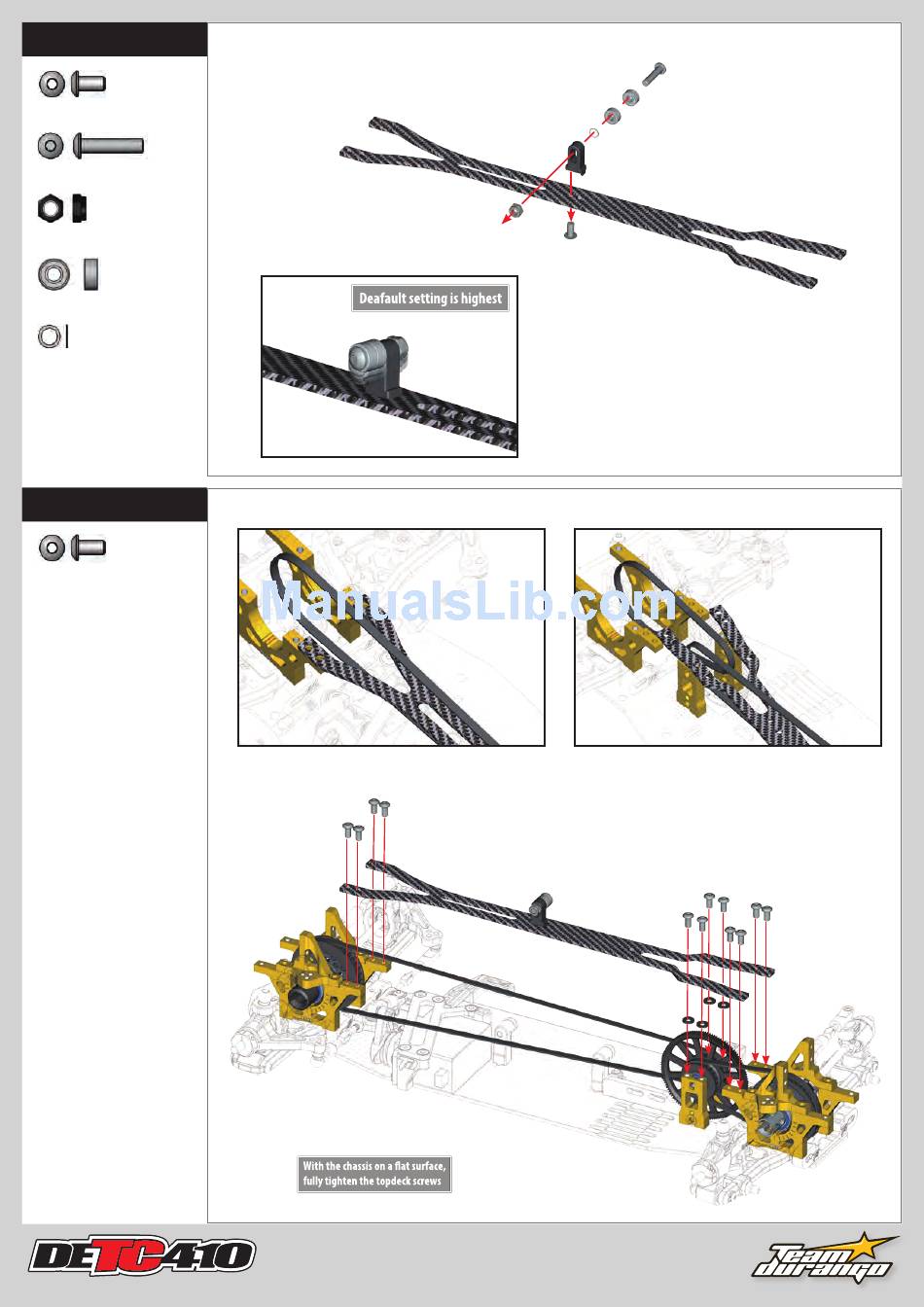 Deafault setting is highest

ManualsLib.com

With the chassis on a flat surface, fully tighten the topdeck screws

DETC410

Team durango