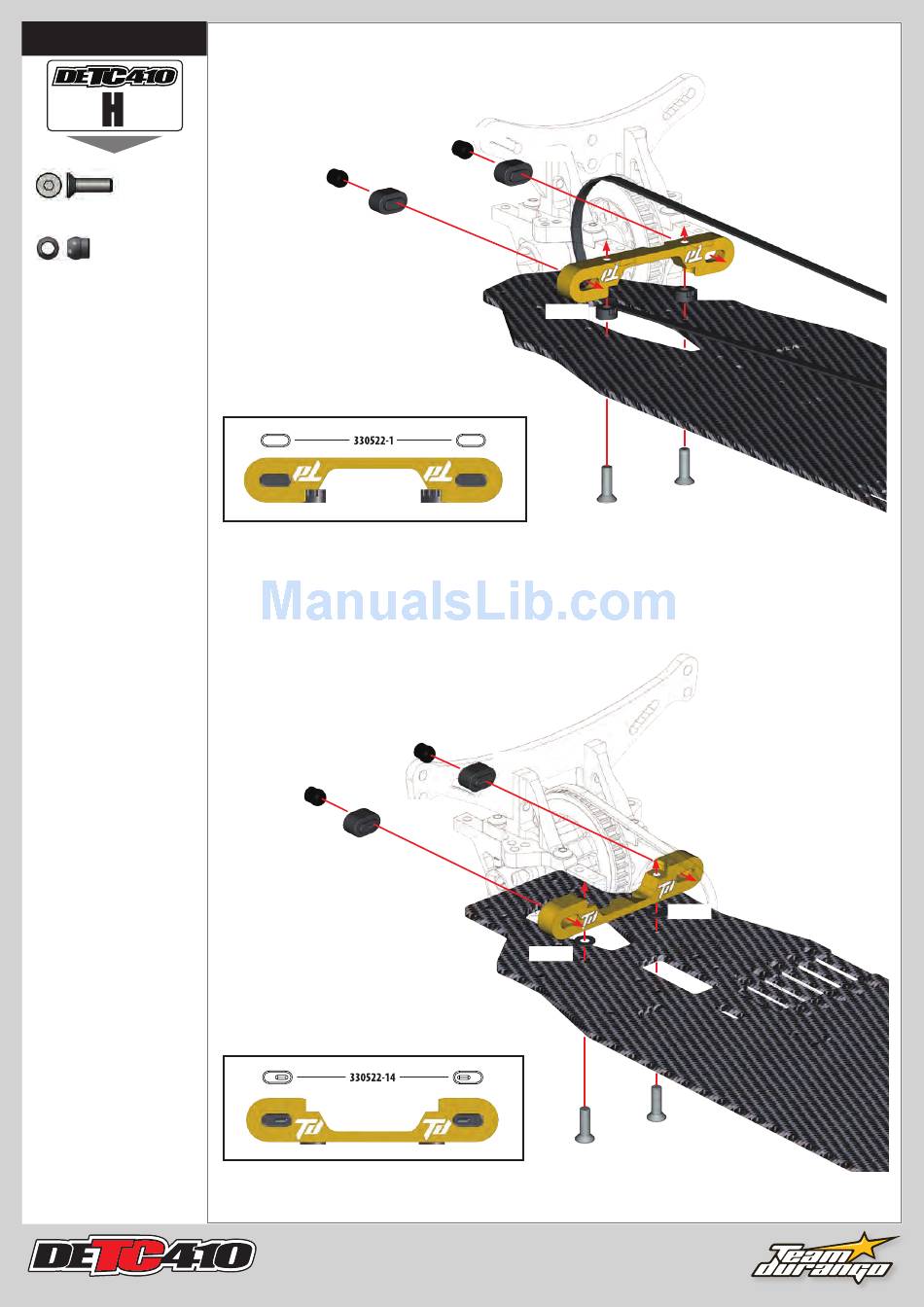 DETC410
H

330522-1

ManualsLib.com

330522-14

DETC410

Team durango