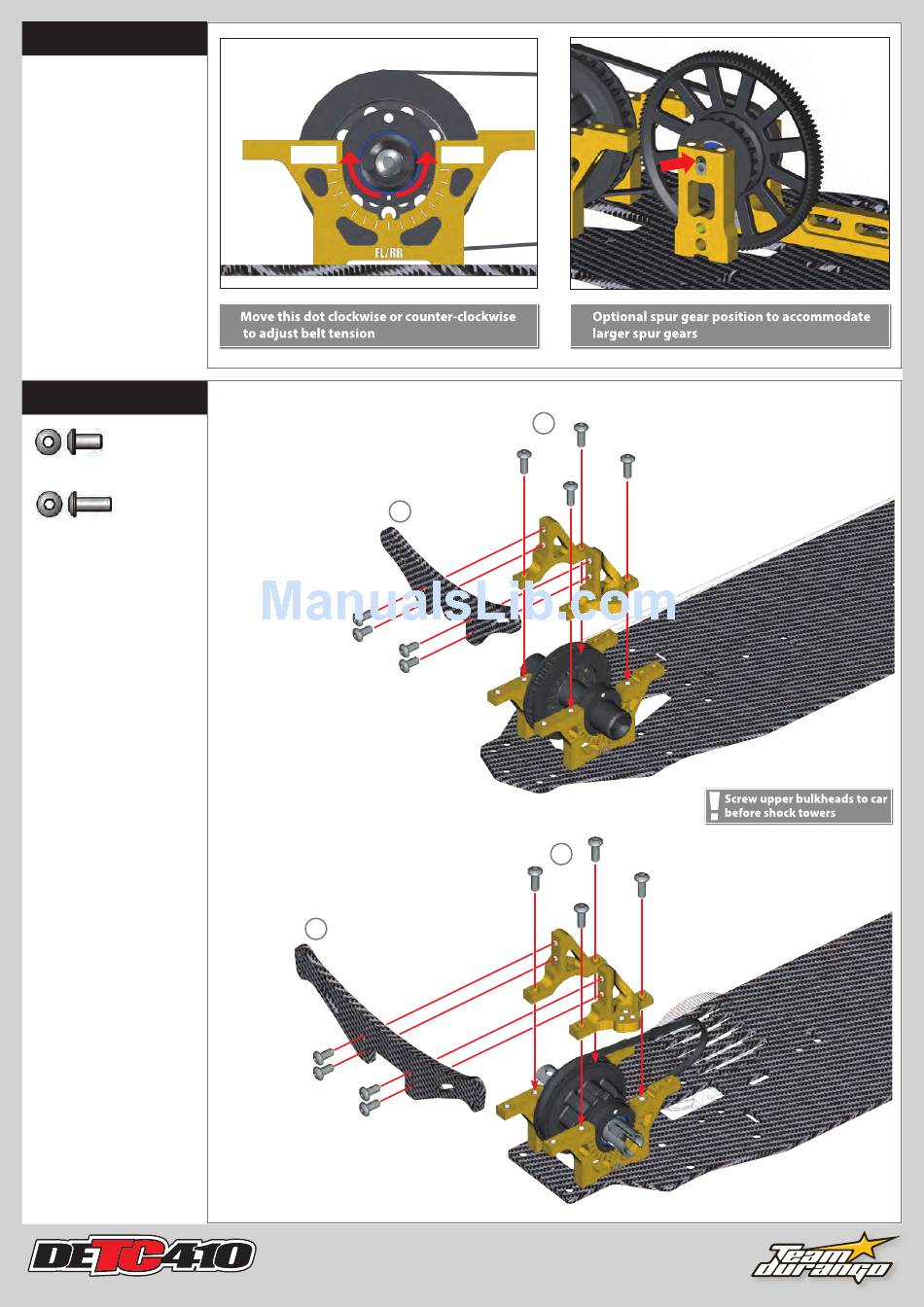 FL/RR

Move this dot clockwise or counter-clockwise to adjust belt tension

Optional spur gear position to accommodate larger spur gears

ManualsLib.com

Screw upper bulkheads to car before shock towers

DETC410

Team durango