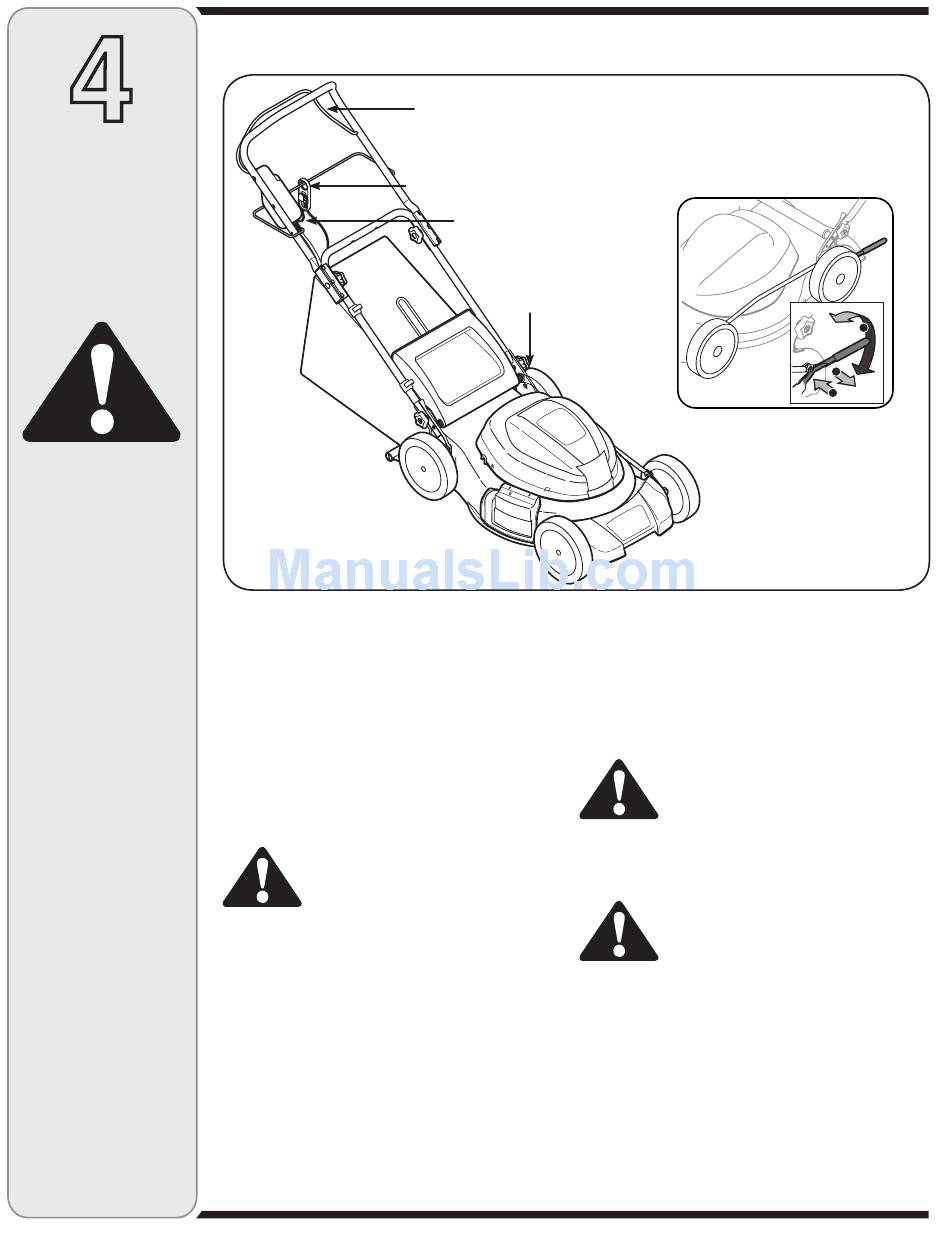 4

ManualsLib.com