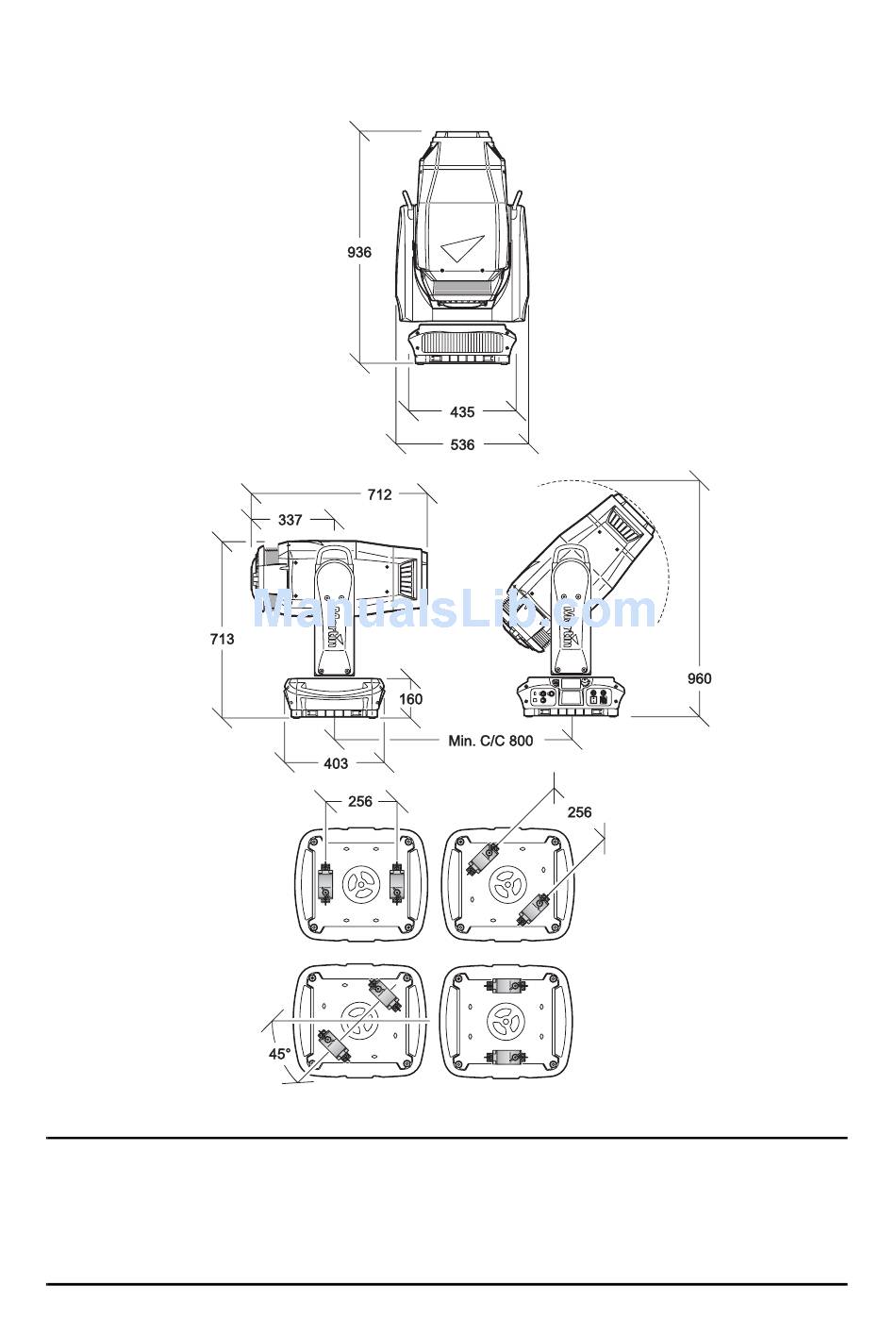 936

435

536

712

337

713

160

403

Min. C/C 800

960

ManualsLib.com

256

256

45°