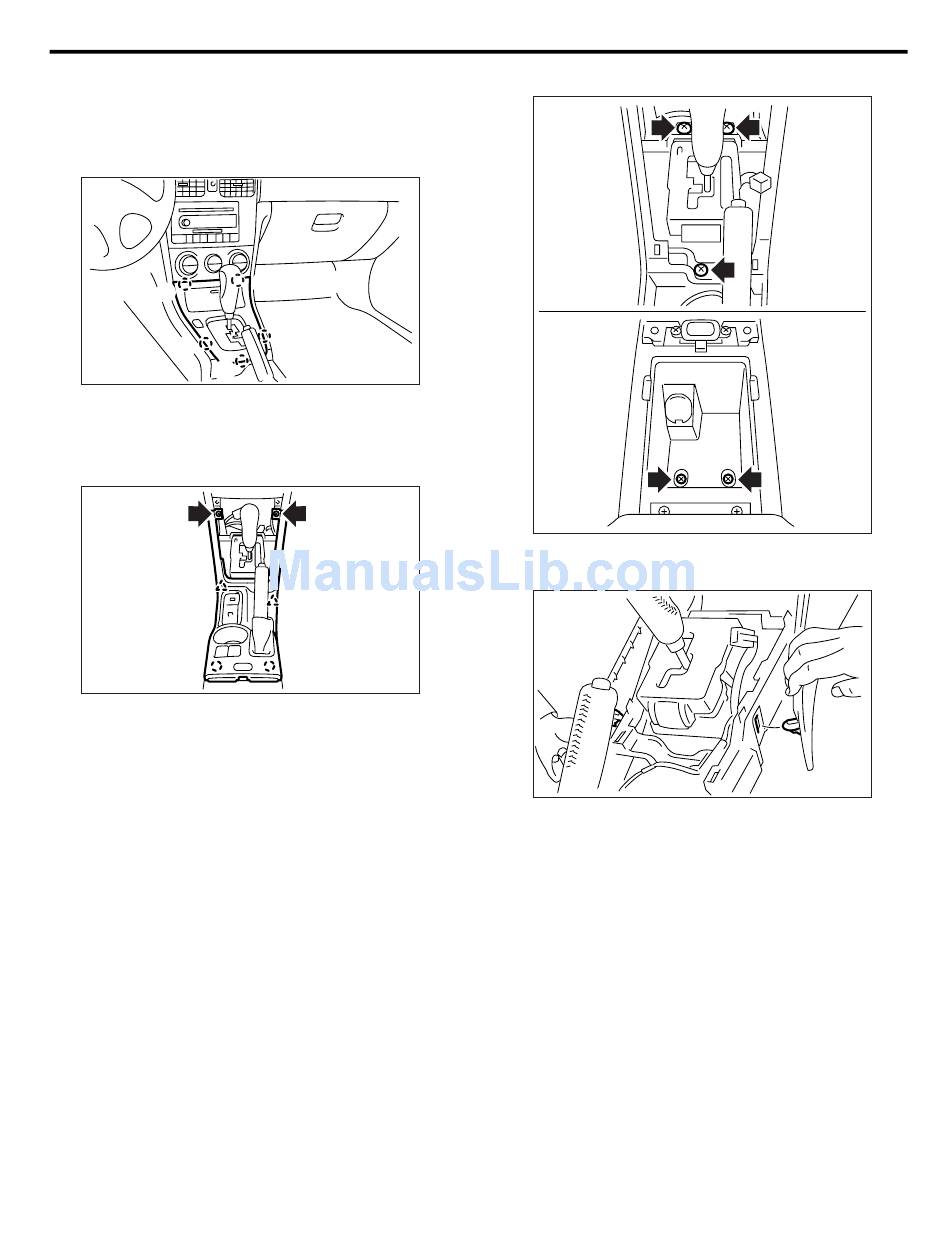 ManualsLib.com