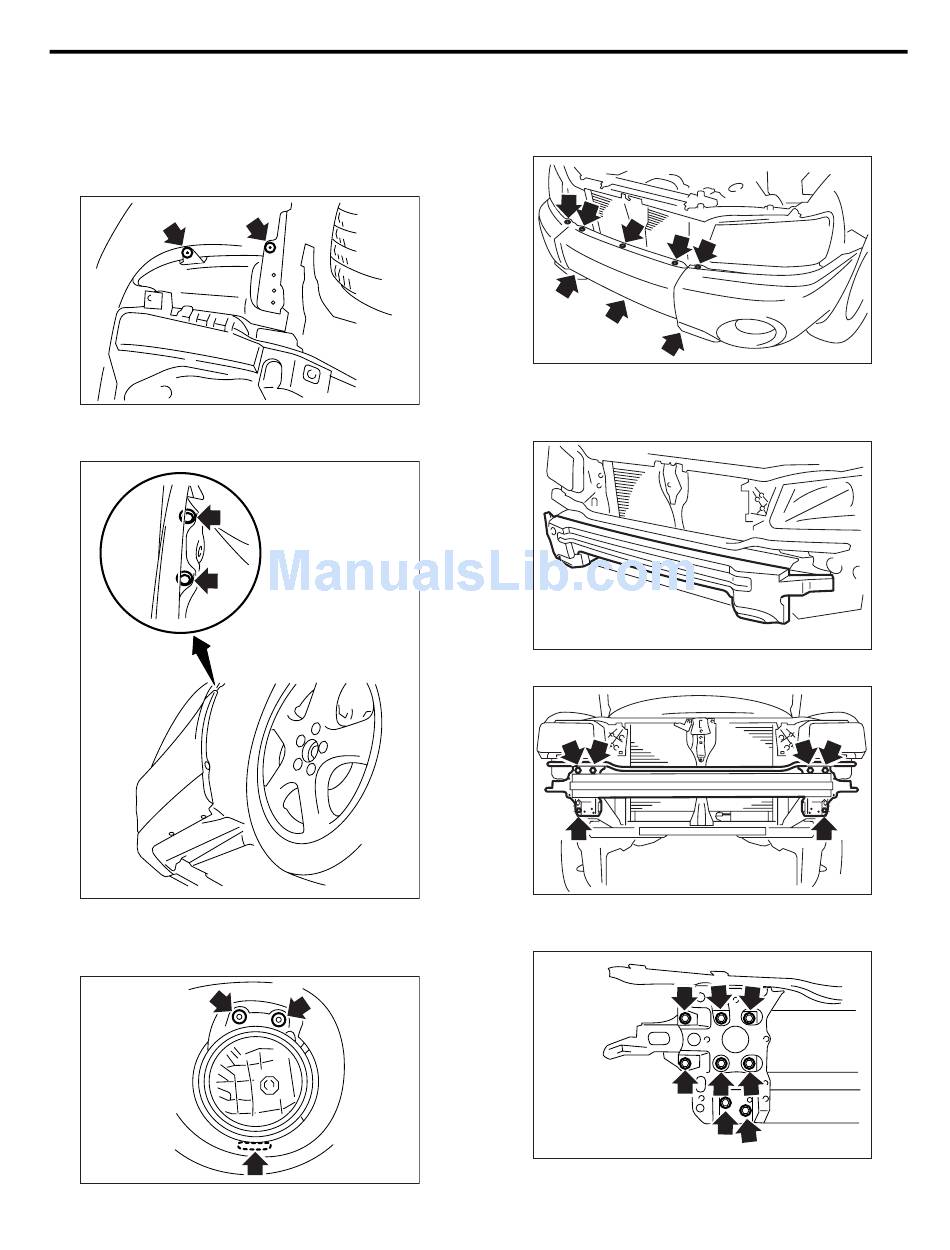 ManualsLib.com