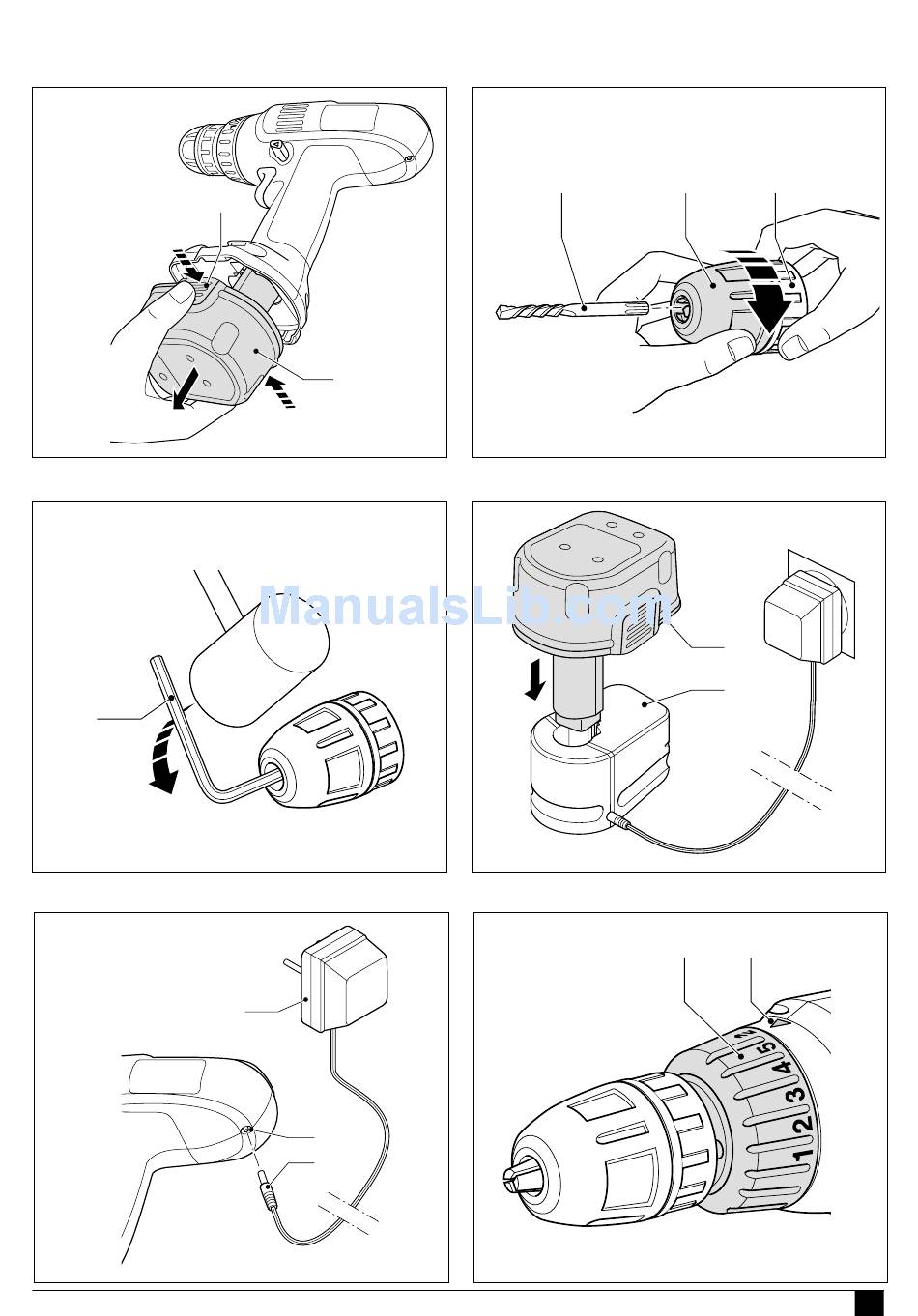 ManualsLib.com

5
4
3
2
1