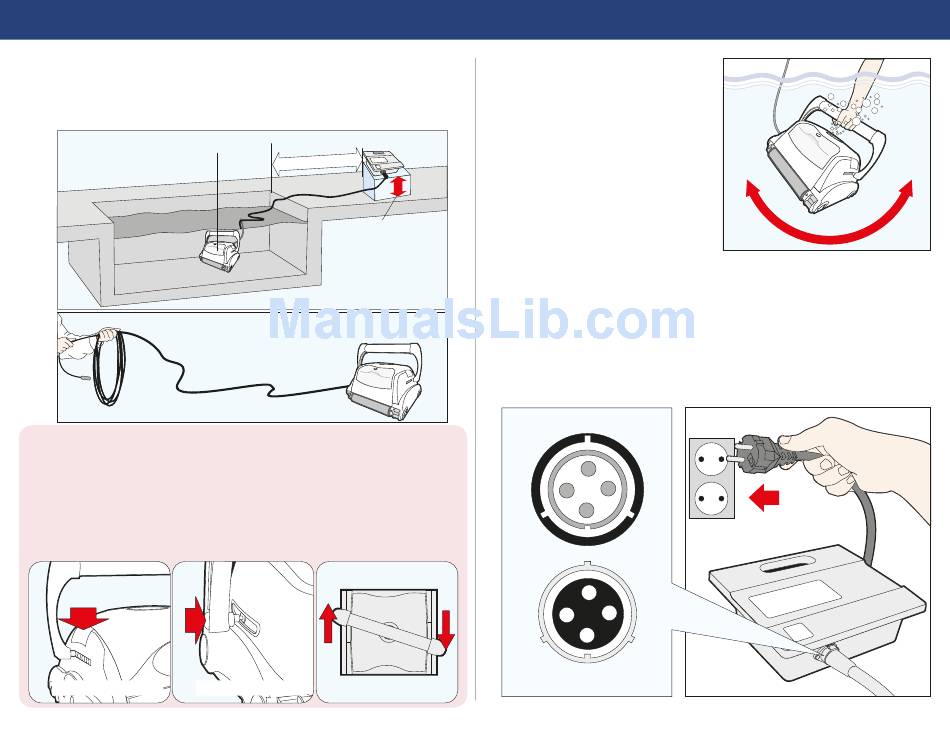 ManualsLib.com