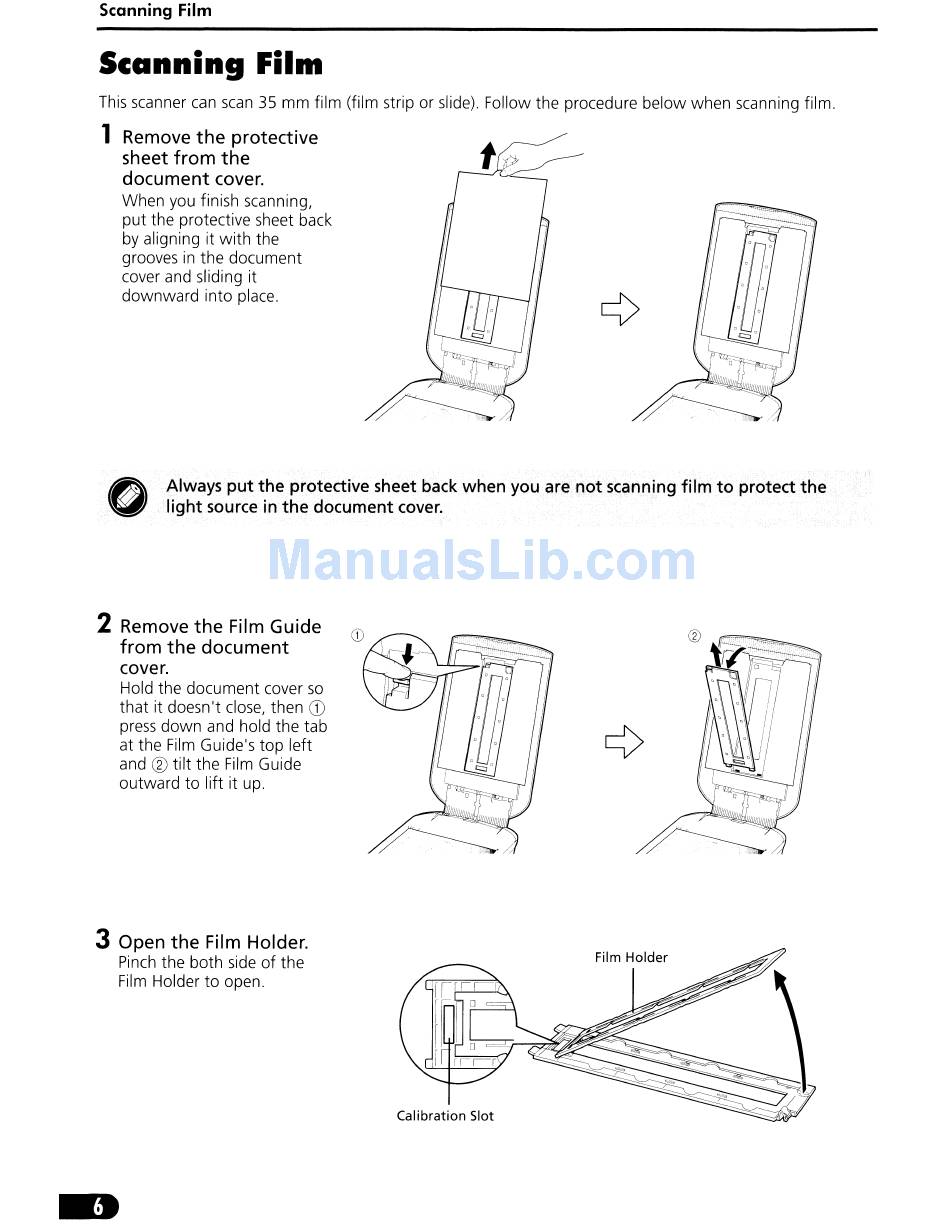 Scanning Film

Scanning Film

This scanner can scan 35 mm film (film strip or slide). Follow the procedure below when scanning film.

1 Remove the protective sheet from the document cover.
When you finish scanning, put the protective sheet back by aligning it with the grooves in the document cover and sliding it downward into place.

Always put the protective sheet back when you are not scanning film to protect the light source in the document cover.

ManualsLib.com

2 Remove the Film Guide from the document cover.
Hold the document cover so that it doesn't close, then ① press down and hold the tab at the Film Guide's top left and ② tilt the Film Guide outward to lift it up.

①

②

3 Open the Film Holder.
Pinch the both side of the Film Holder to open.

Film Holder

Calibration Slot

6