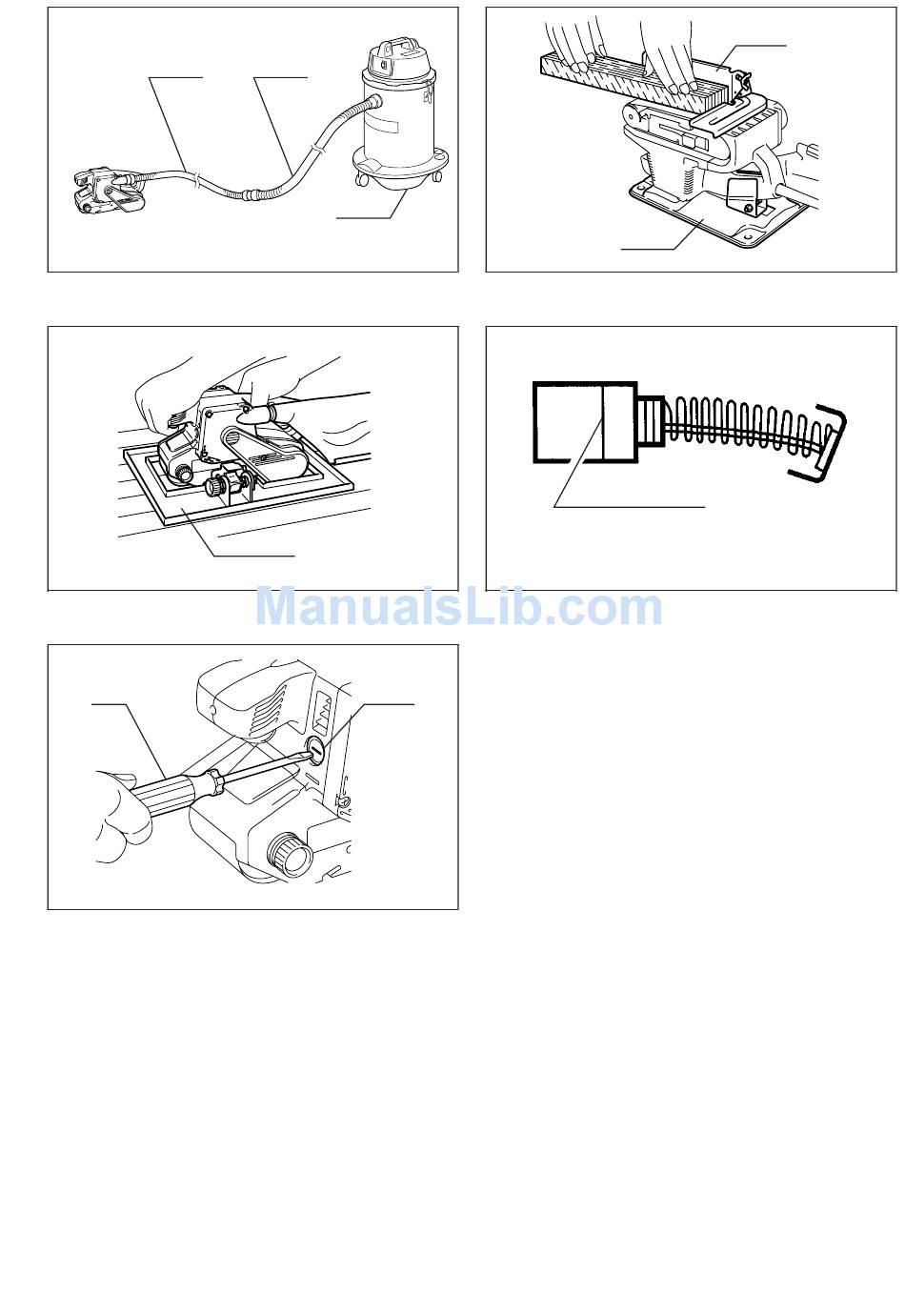 ManualsLib.com