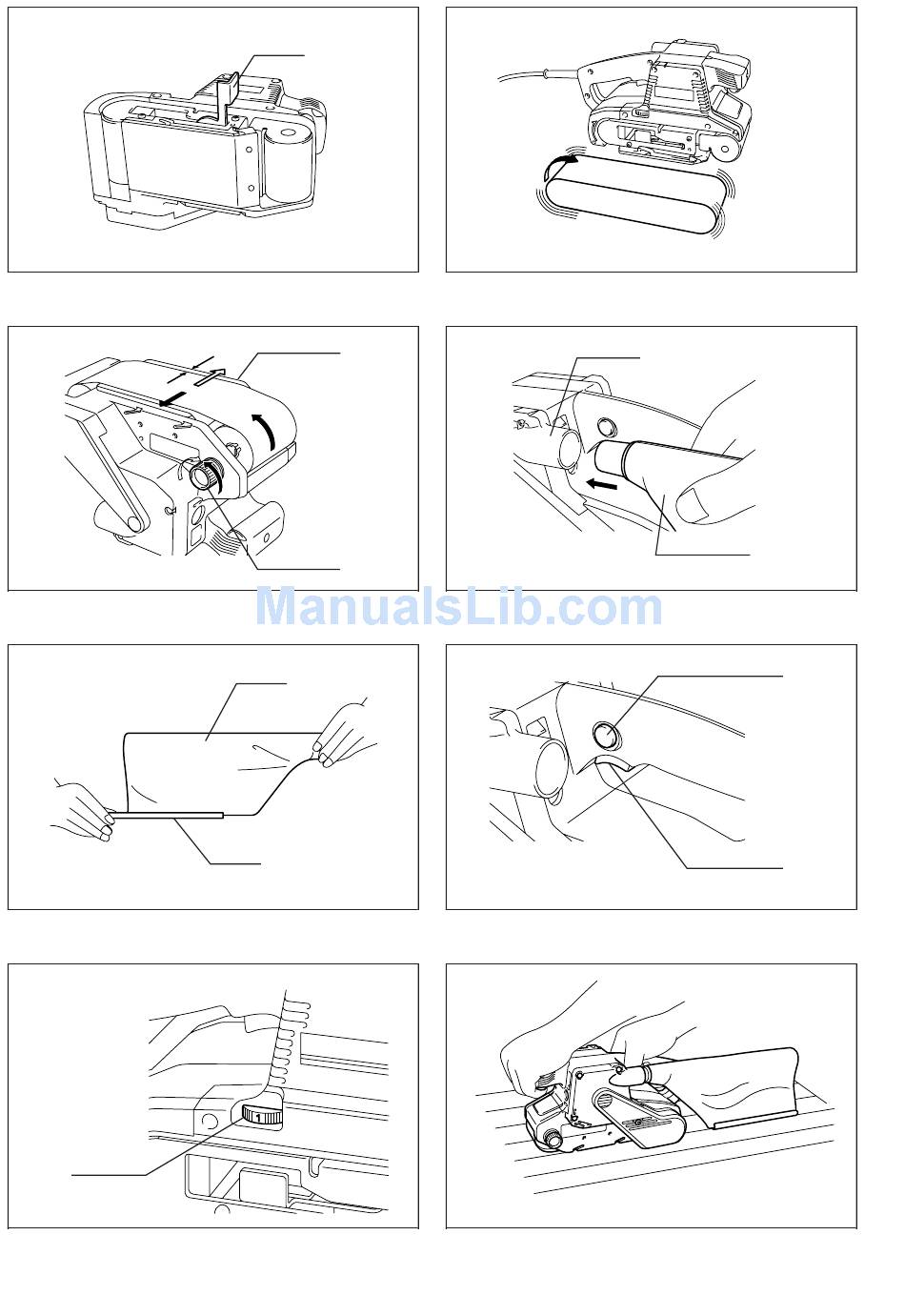 ManualsLib.com

1