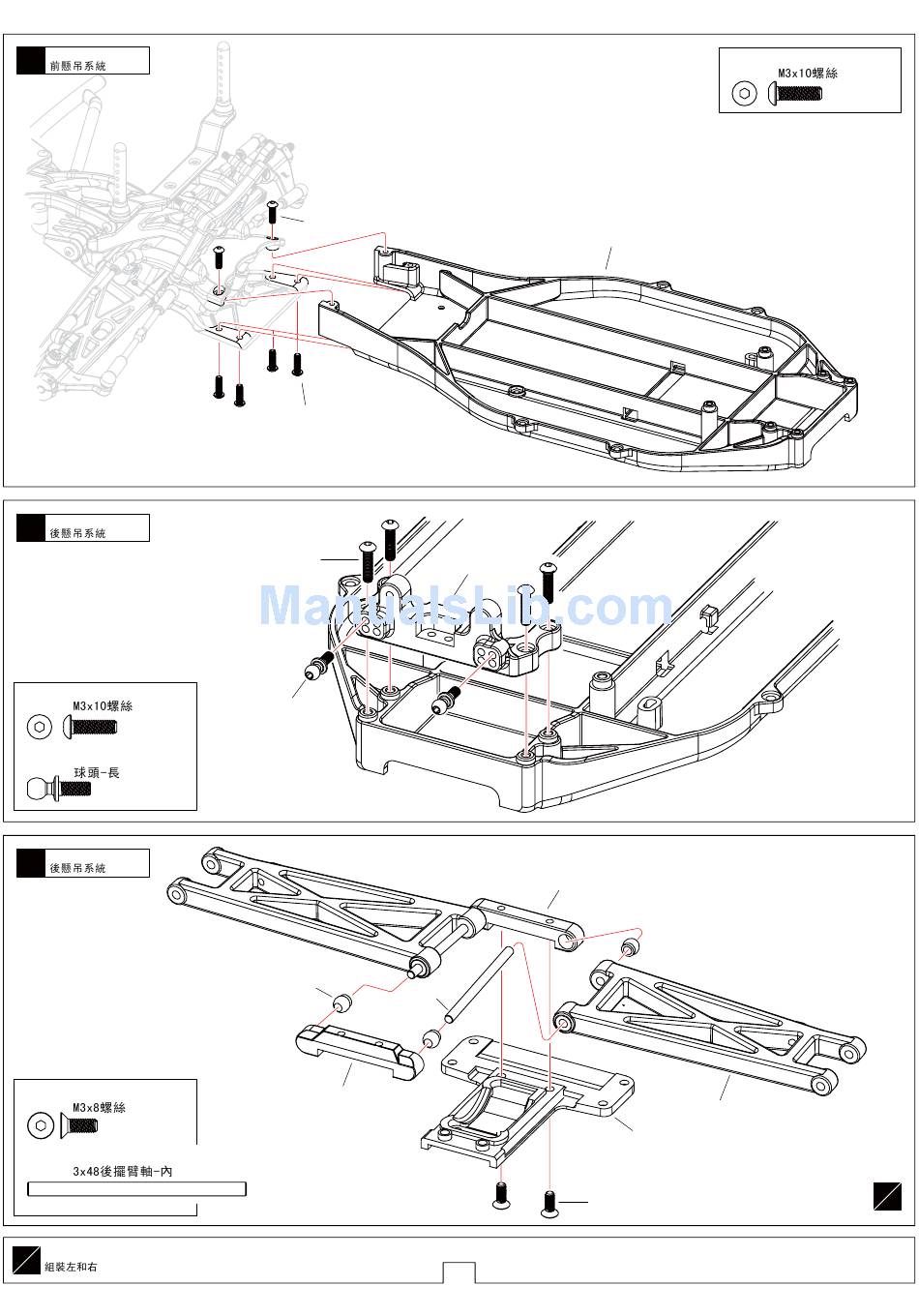 前懸吊系統

M3x10螺絲

後懸吊系統

ManualsLib.com

M3x10螺絲

球頭-長

後懸吊系統

M3x8螺絲

3x48後擺臂軸-內

組裝左和右