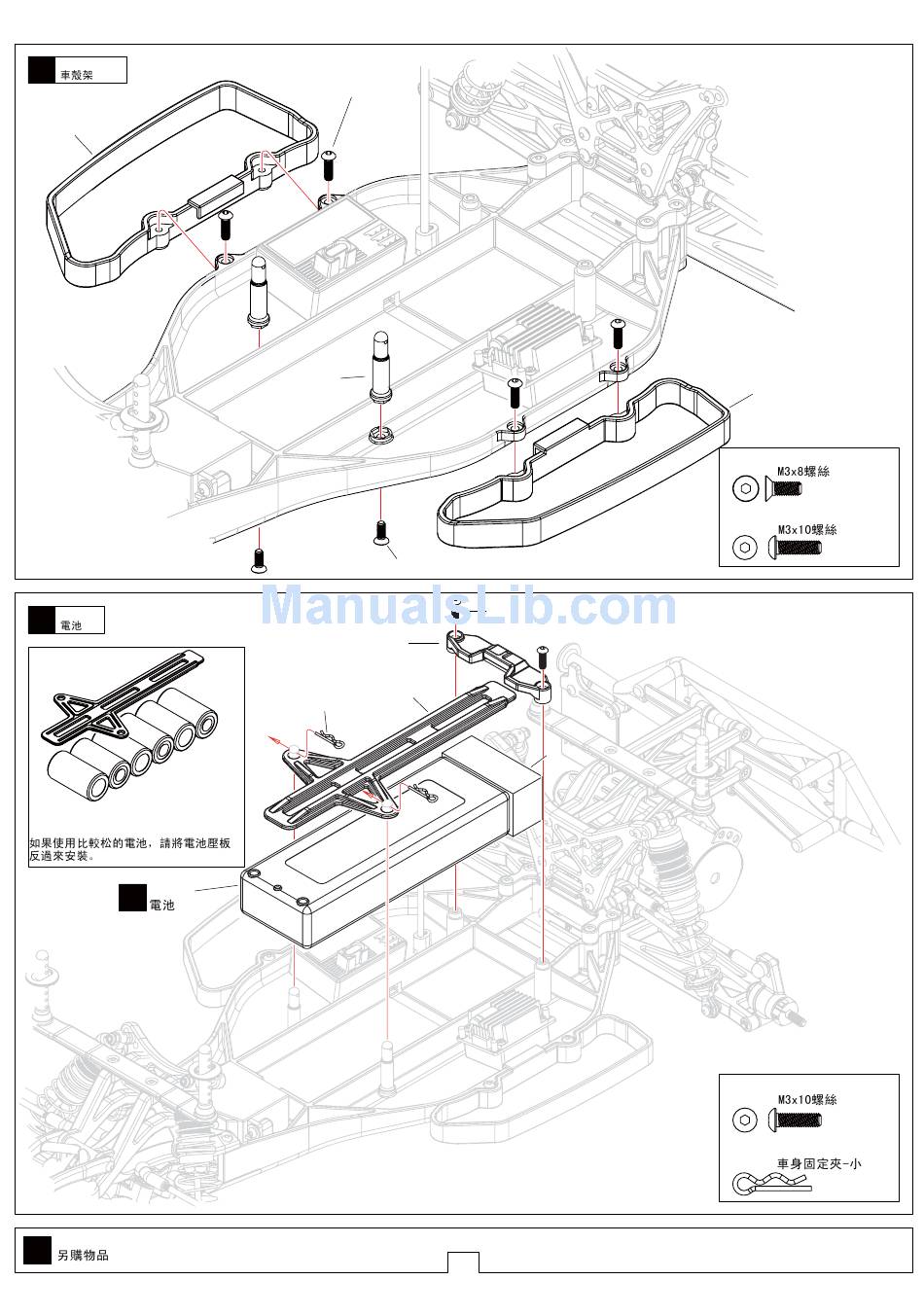 車殼架

M3x8螺絲

M3x10螺絲

ManualsLib.com

電池

如果使用比較松的電池，請將電池壓板反過來安裝。

電池

M3x10螺絲

車身固定夾-小

另購物品