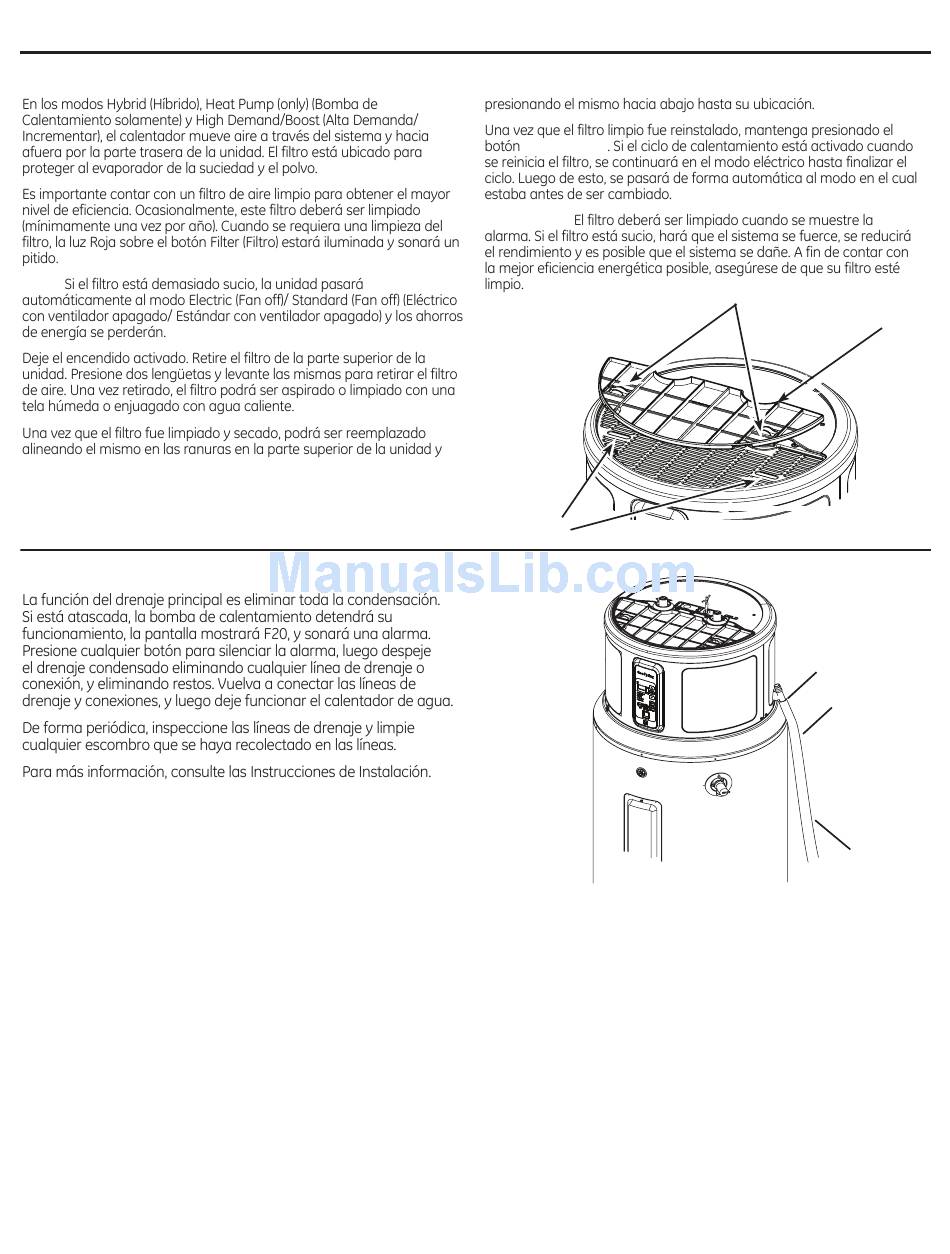 En los modos Hybrid (Híbrido), Heat Pump (only) (Bomba de Calentamiento solamente) y High Demand/Boost (Alta Demanda/ Incrementar), el calentador mueve aire a través del sistema y hacia afuera por la parte trasera de la unidad. El filtro está ubicado para proteger al evaporador de la suciedad y el polvo.

Es importante contar con un filtro de aire limpio para obtener el mayor nivel de eficiencia. Ocasionalmente, este filtro deberá ser limpiado (mínimamente una vez por año). Cuando se requiera una limpieza del filtro, la luz Roja sobre el botón Filter (Filtro) estará iluminada y sonará un pitido.

Si el filtro está demasiado sucio, la unidad pasará automáticamente al modo Electric (Fan off)/ Standard (Fan off) (Eléctrico con ventilador apagado/ Estándar con ventilador apagado) y los ahorros de energía se perderán.

Deje el encendido activado. Retire el filtro de la parte superior de la unidad. Presione dos lengüetas y levante las mismas para retirar el filtro de aire. Una vez retirado, el filtro podrá ser aspirado o limpiado con una tela húmeda o enjuagado con agua caliente.

Una vez que el filtro fue limpiado y secado, podrá ser reemplazado alineando el mismo en las ranuras en la parte superior de la unidad y presionando el mismo hacia abajo hasta su ubicación.

Una vez que el filtro limpio fue reinstalado, mantenga presionado el botón . Si el ciclo de calentamiento está activado cuando se reinicia el filtro, se continuará en el modo eléctrico hasta finalizar el ciclo. Luego de esto, se pasará de forma automática al modo en el cual estaba antes de ser cambiado.

El filtro deberá ser limpiado cuando se muestre la alarma. Si el filtro está sucio, hará que el sistema se fuerce, se reducirá el rendimiento y es posible que el sistema se dañe. A fin de contar con la mejor eficiencia energética posible, asegúrese de que su filtro esté limpio.

ManualsLib.com

La función del drenaje principal es eliminar toda la condensación. Si está atascada, la bomba de calentamiento detendrá su funcionamiento, la pantalla mostrará F20, y sonará una alarma. Presione cualquier botón para silenciar la alarma, luego despeje el drenaje condensado eliminando cualquier línea de drenaje o conexión, y eliminando restos. Vuelva a conectar las líneas de drenaje y conexiones, y luego deje funcionar el calentador de agua.

De forma periódica, inspeccione las líneas de drenaje y limpie cualquier escombro que se haya recolectado en las líneas.

Para más información, consulte las Instrucciones de Instalación.