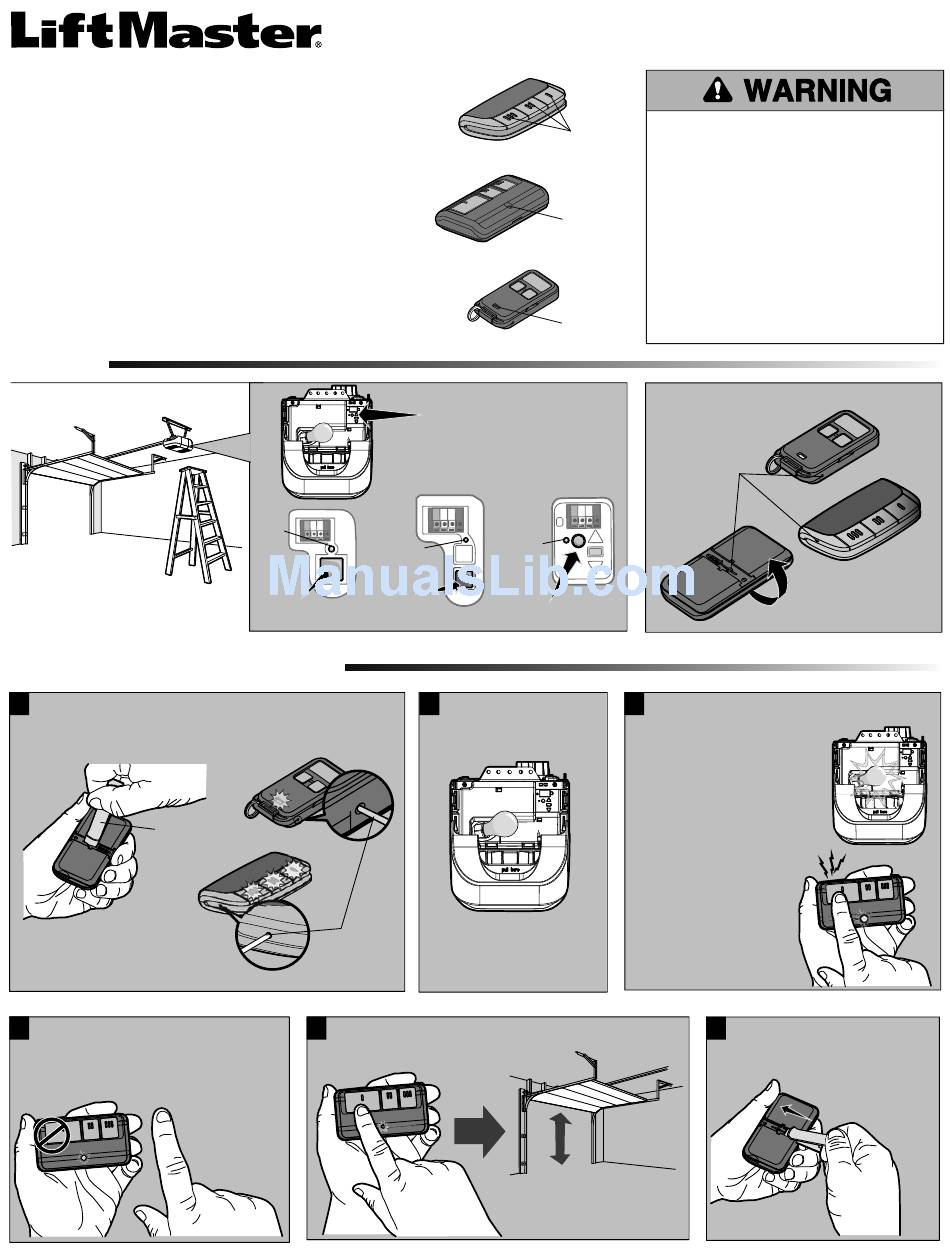 LiftMaster®

WARNING

ManualsLib.com