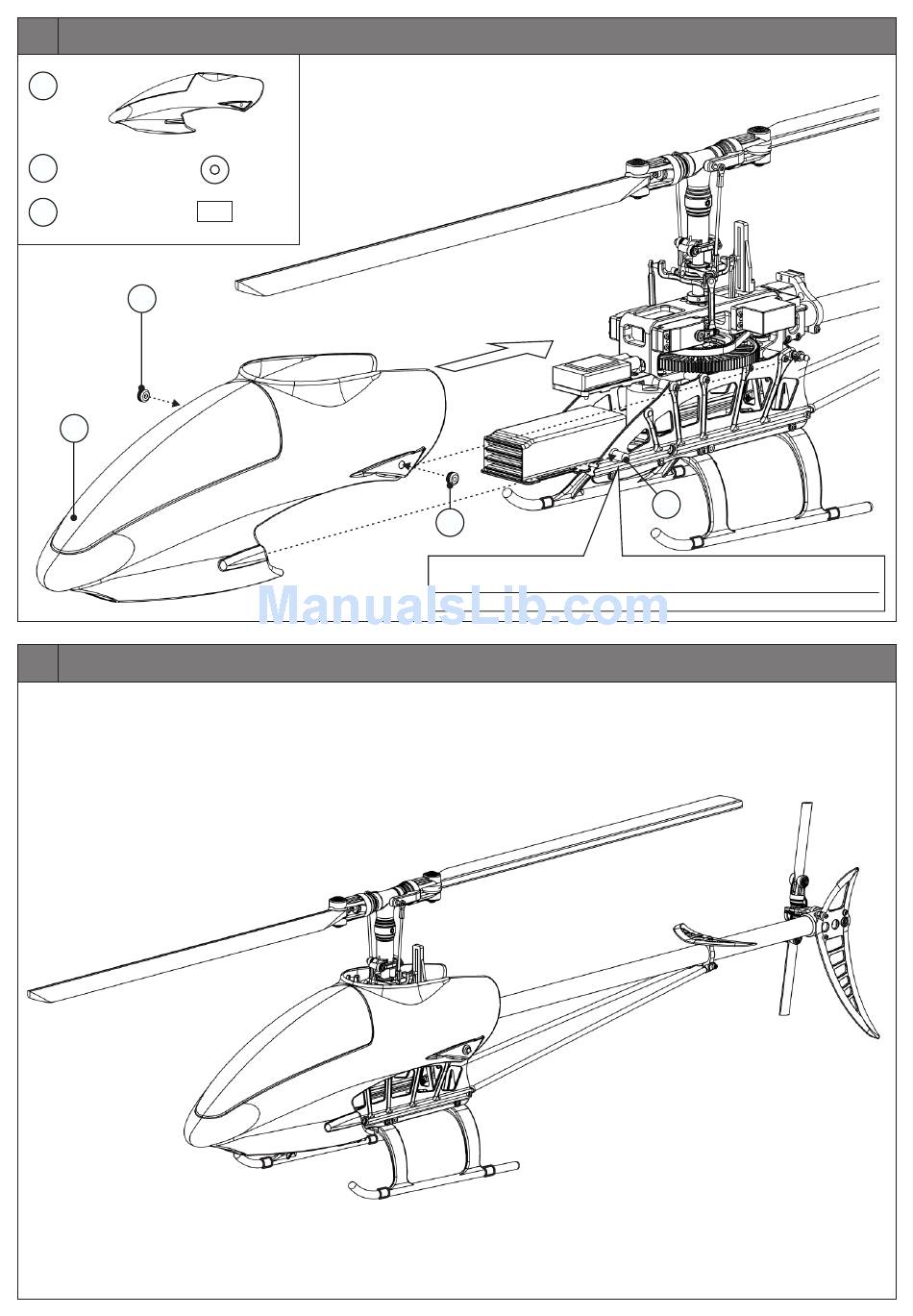 ManualsLib.com