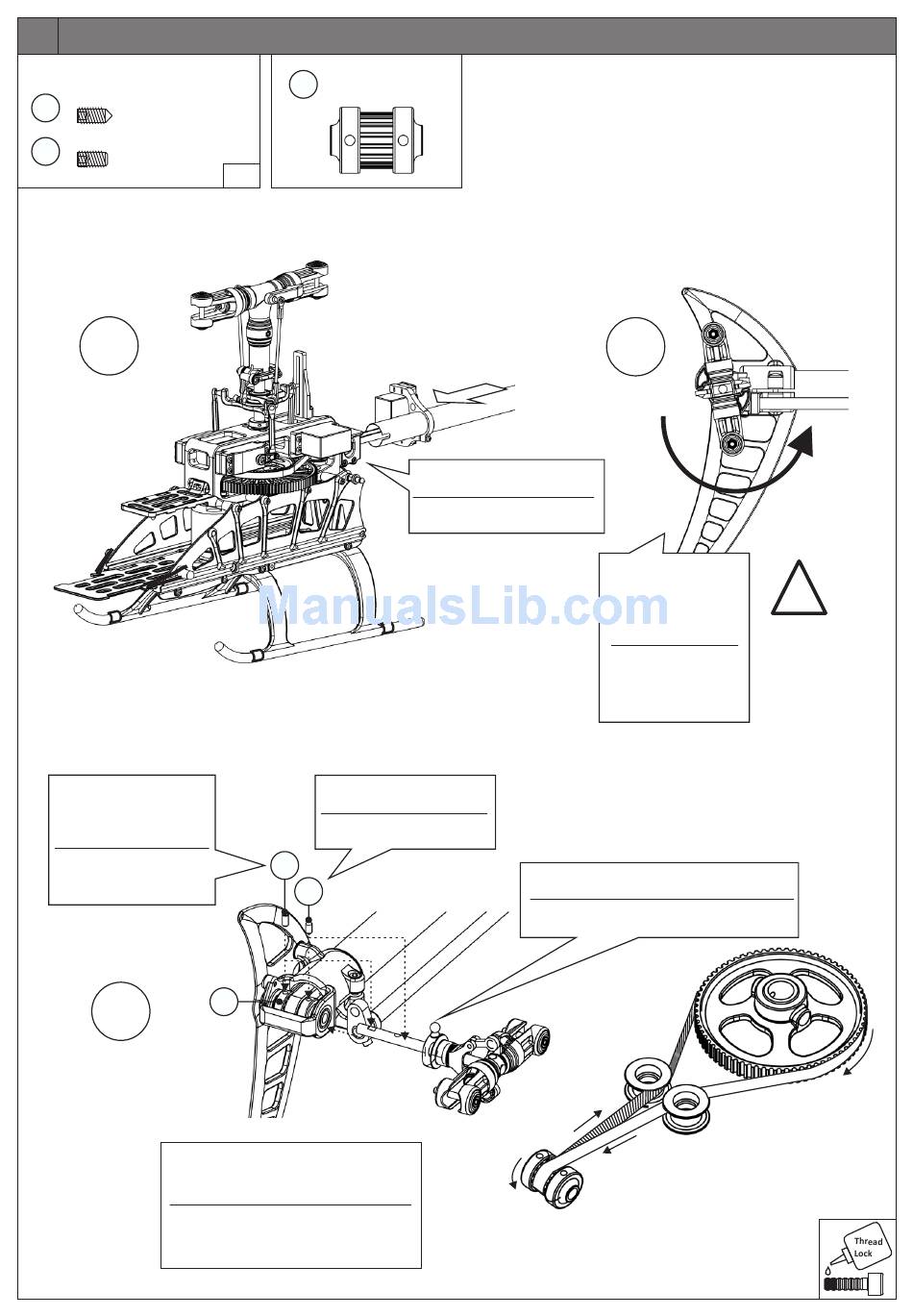 ManualsLib.com

Thread Lock