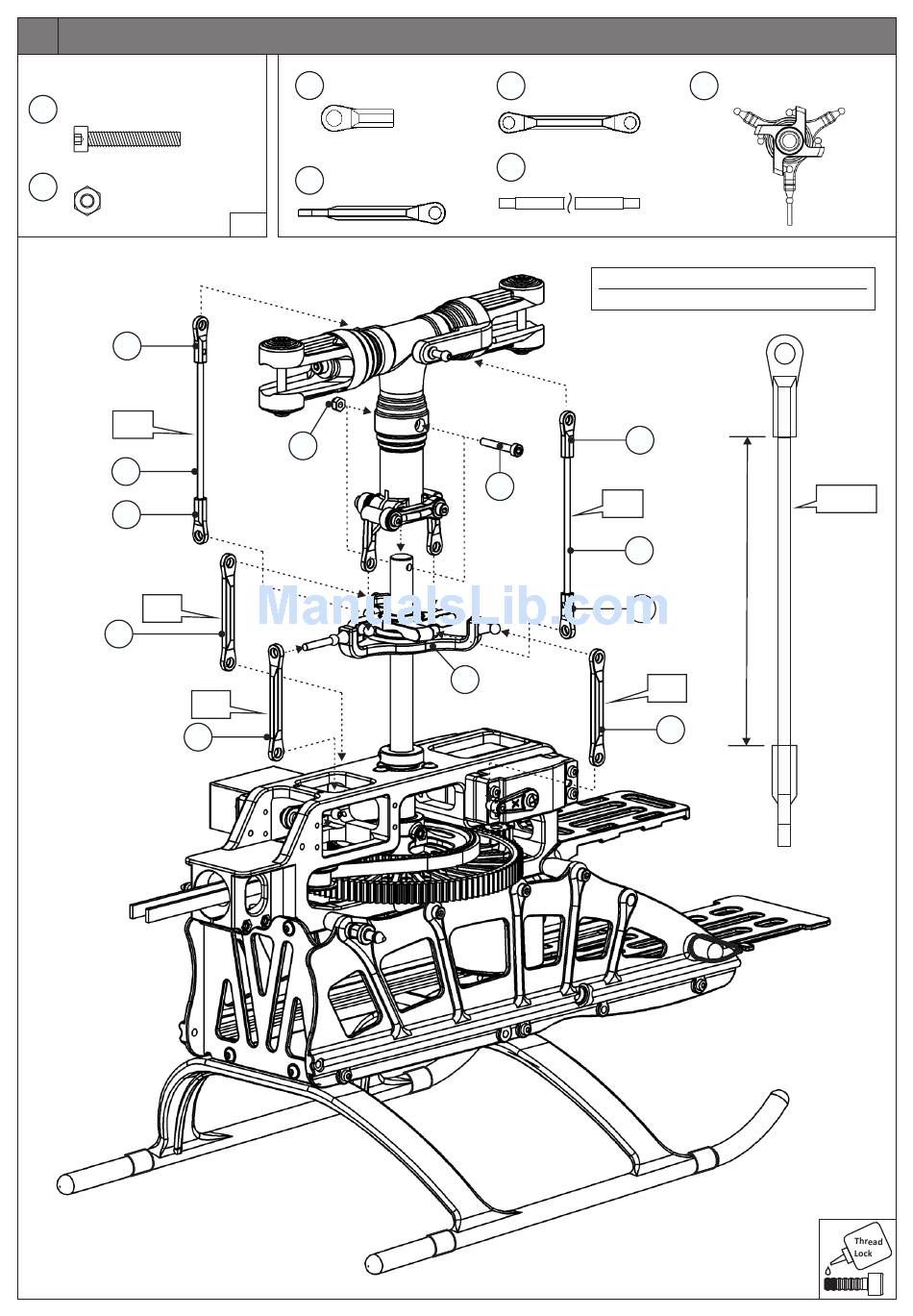 ManualsLib.com

Thread Lock