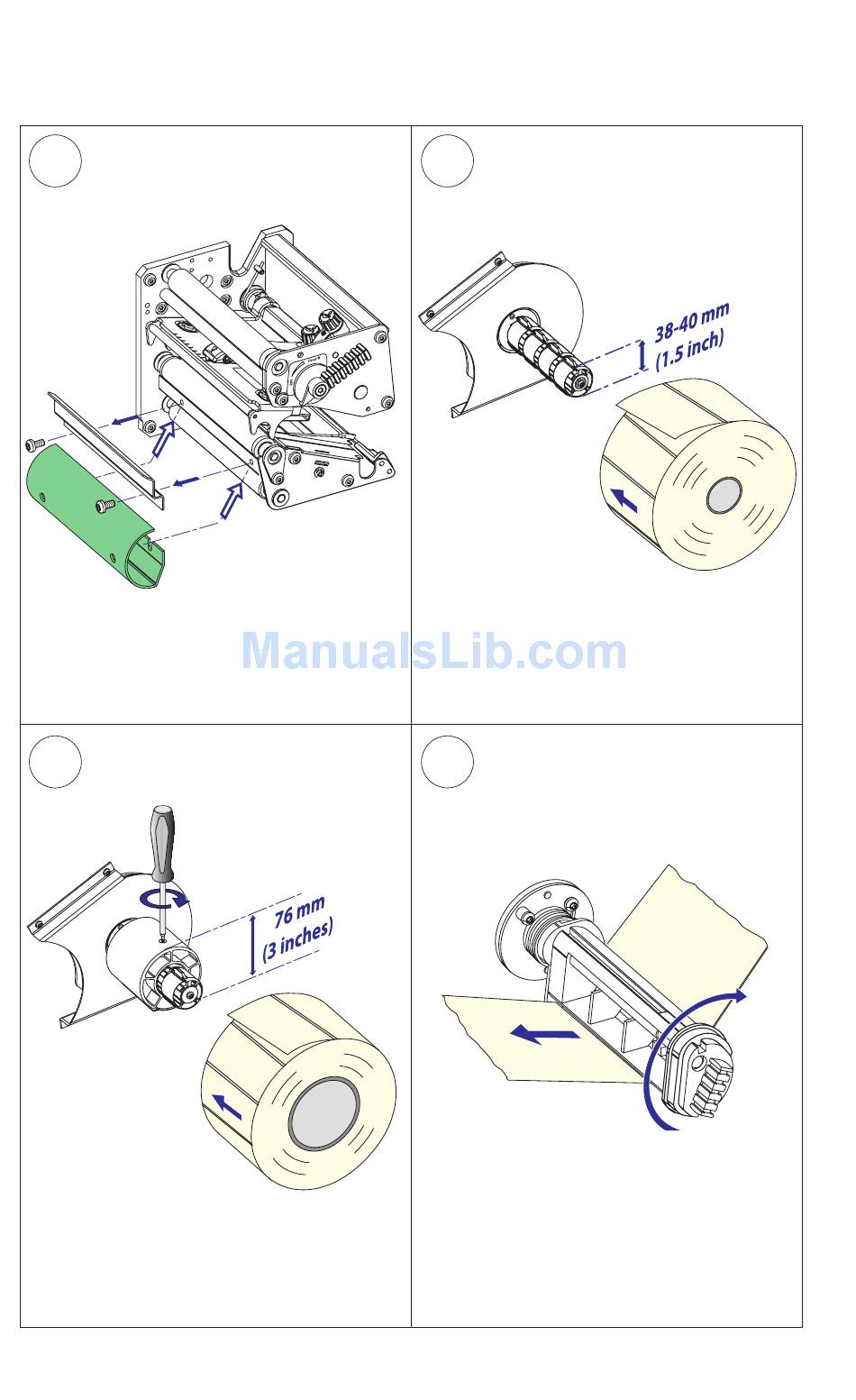 38-40 mm
(1.5 inch)

ManualsLib.com

76 mm
(3 inches)