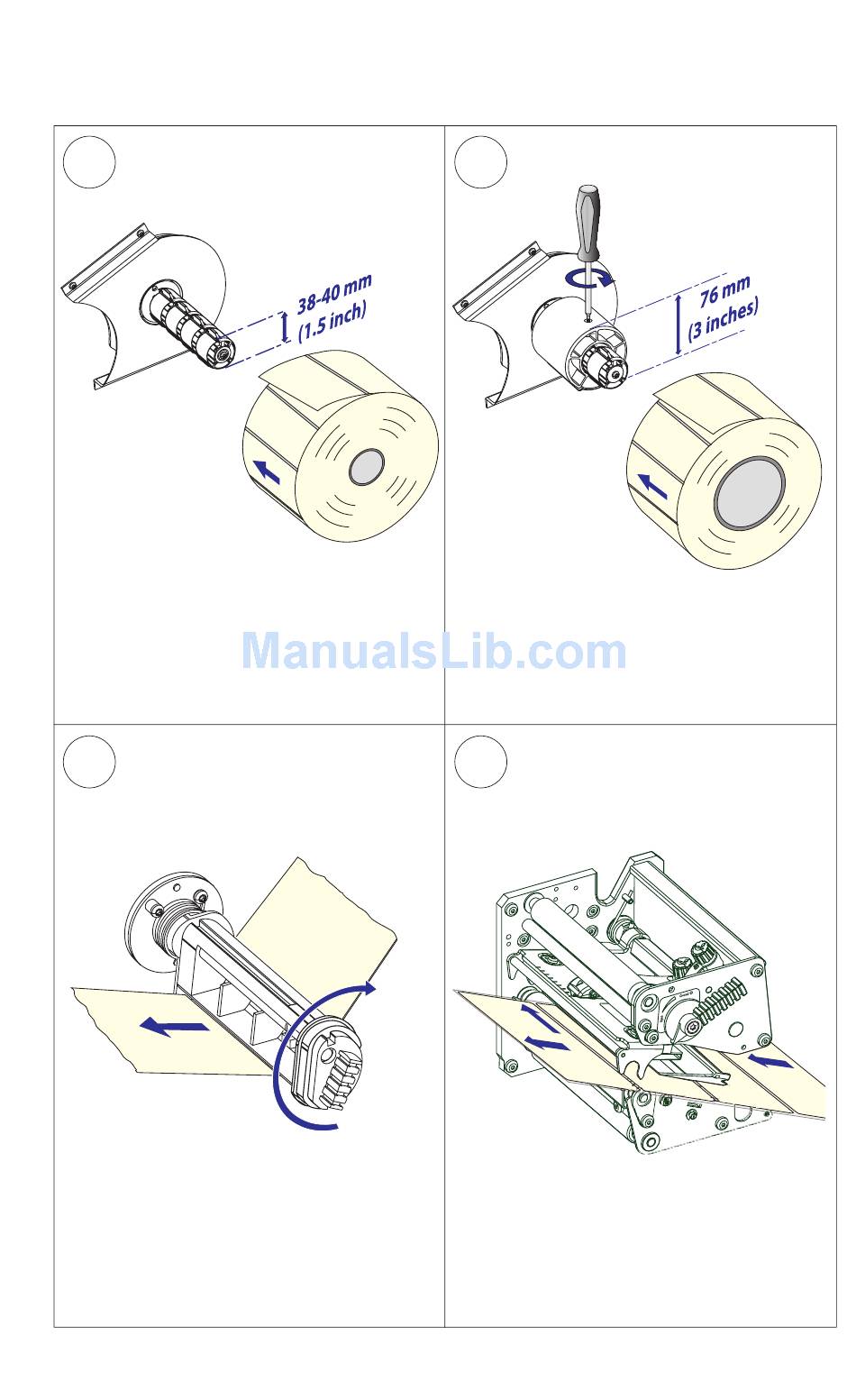 38-40 mm
(1.5 inch)

76 mm
(3 inches)

ManualsLib.com