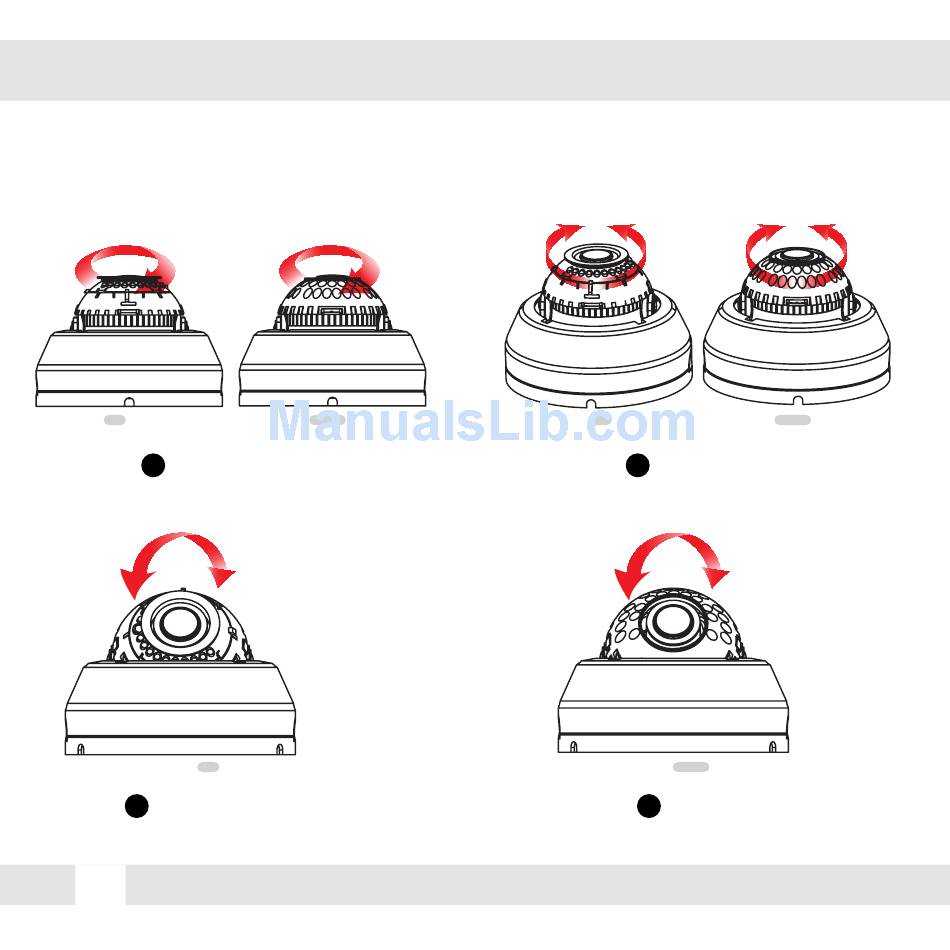 ManualsLib.com