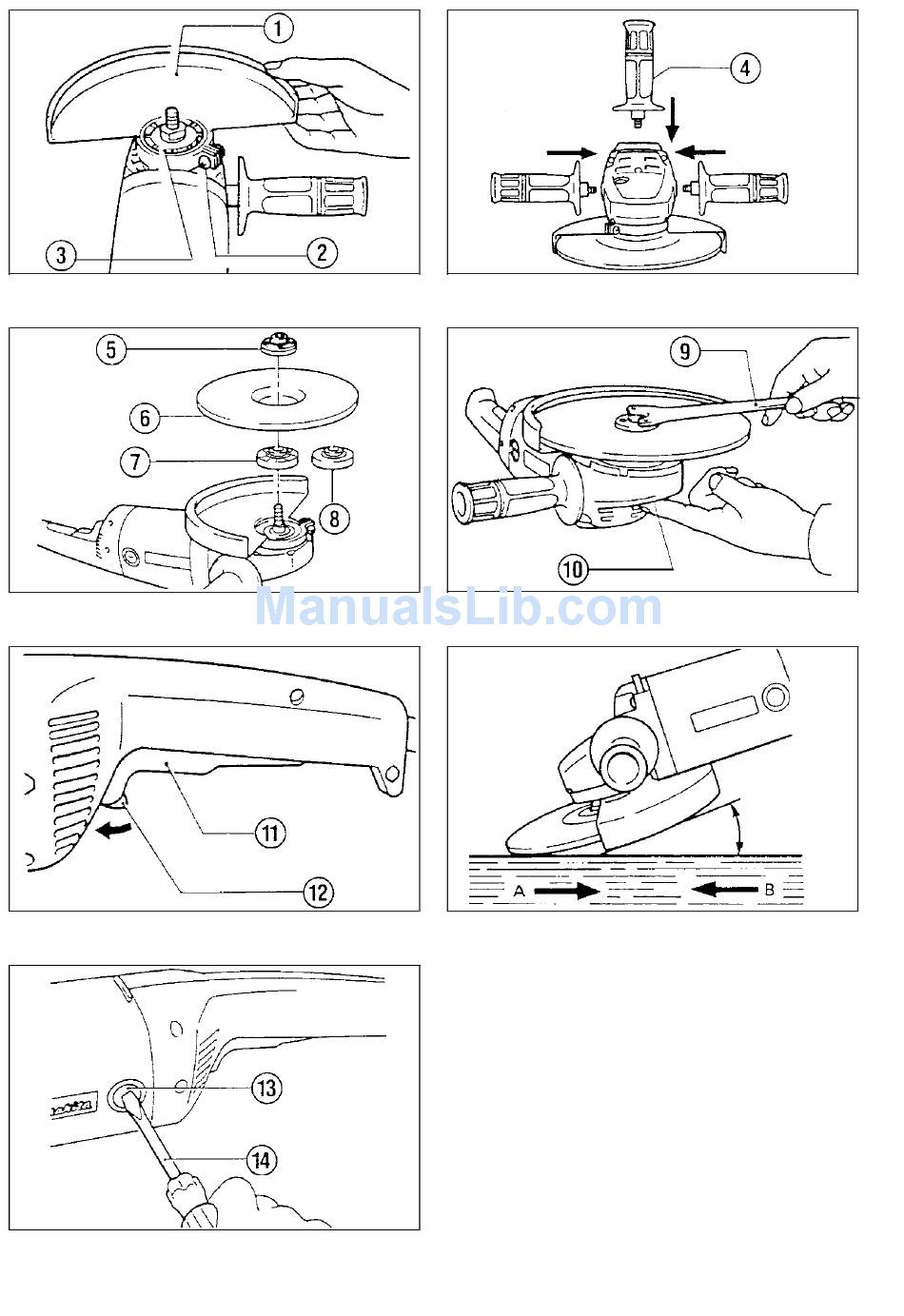 1
3
2
4
5
6
7
8
9
10
ManualsLib.com
11
12
A
B
13
14