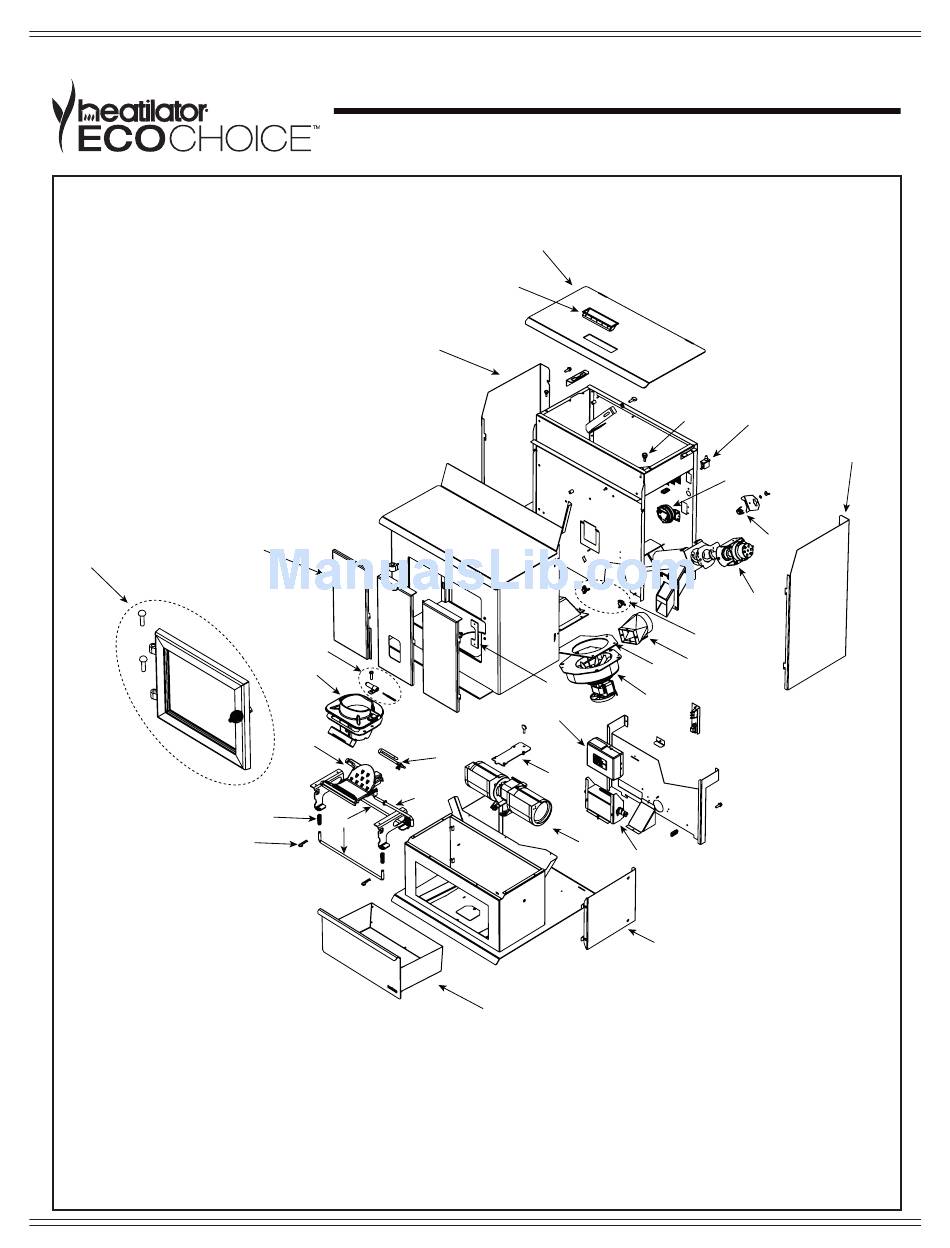 heatilator
ECOCHOICE™

ManualsLib.com