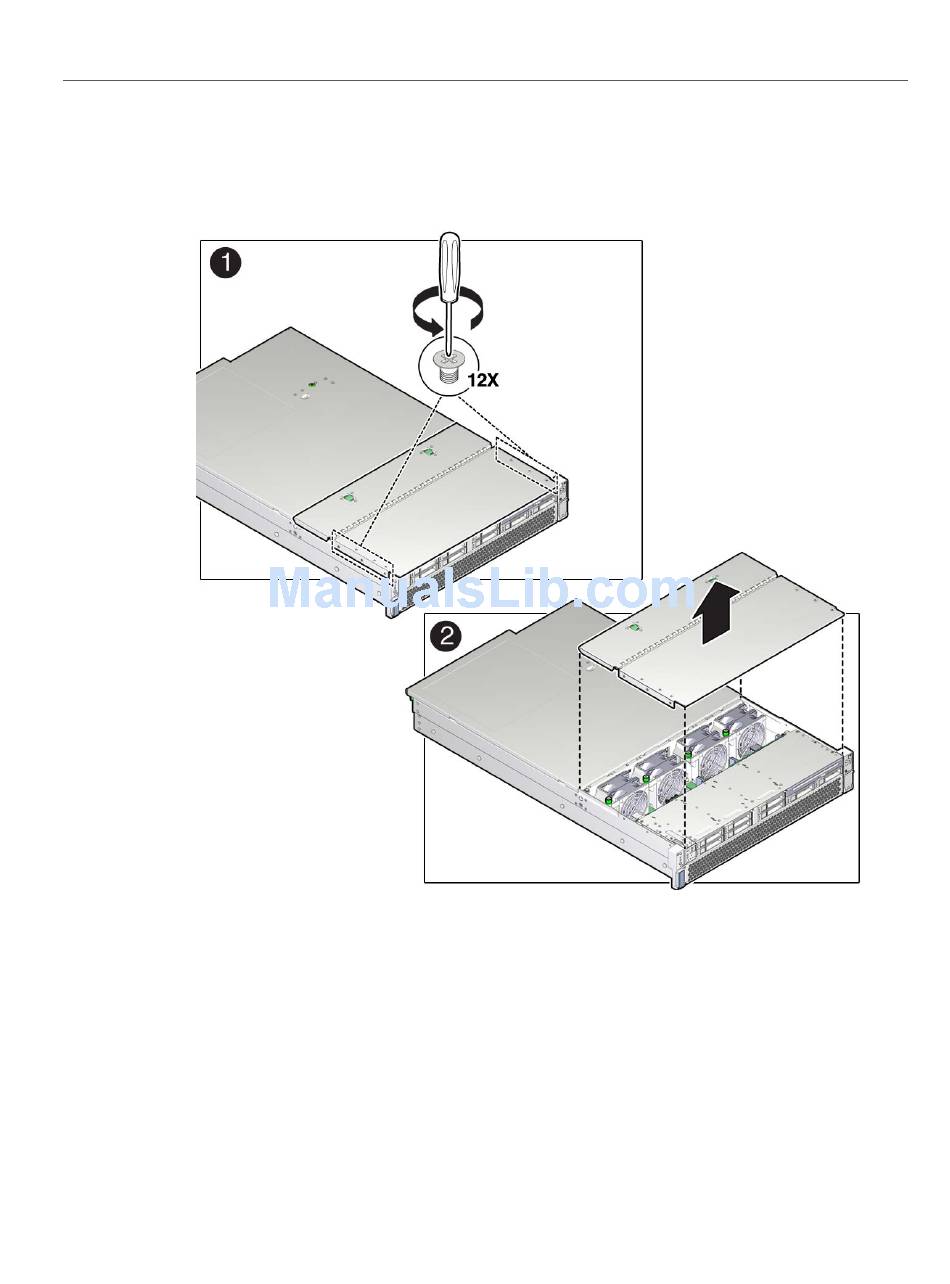 1

12X

ManualsLib.com

2