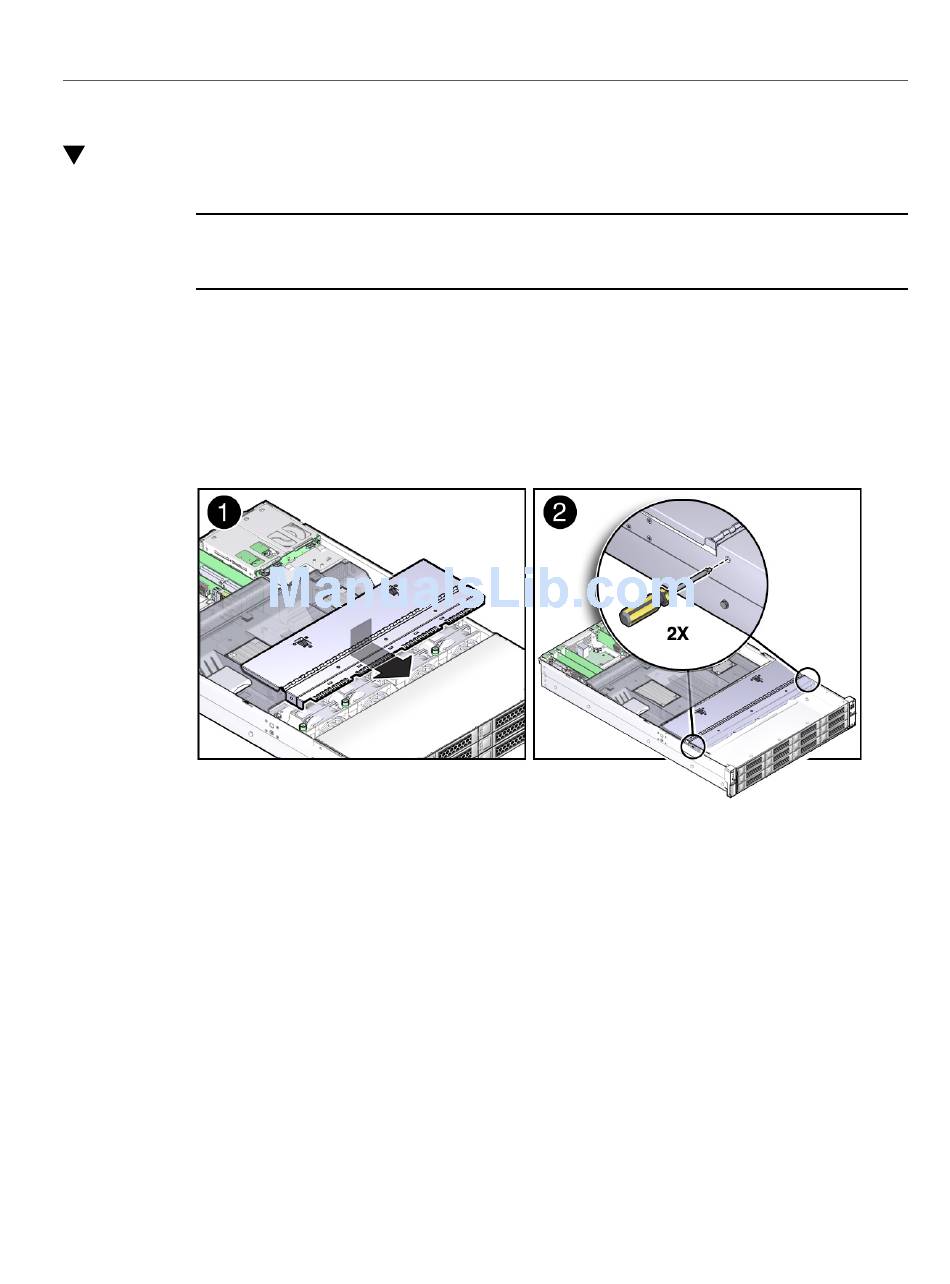 1

2

2X

ManualsLib.com