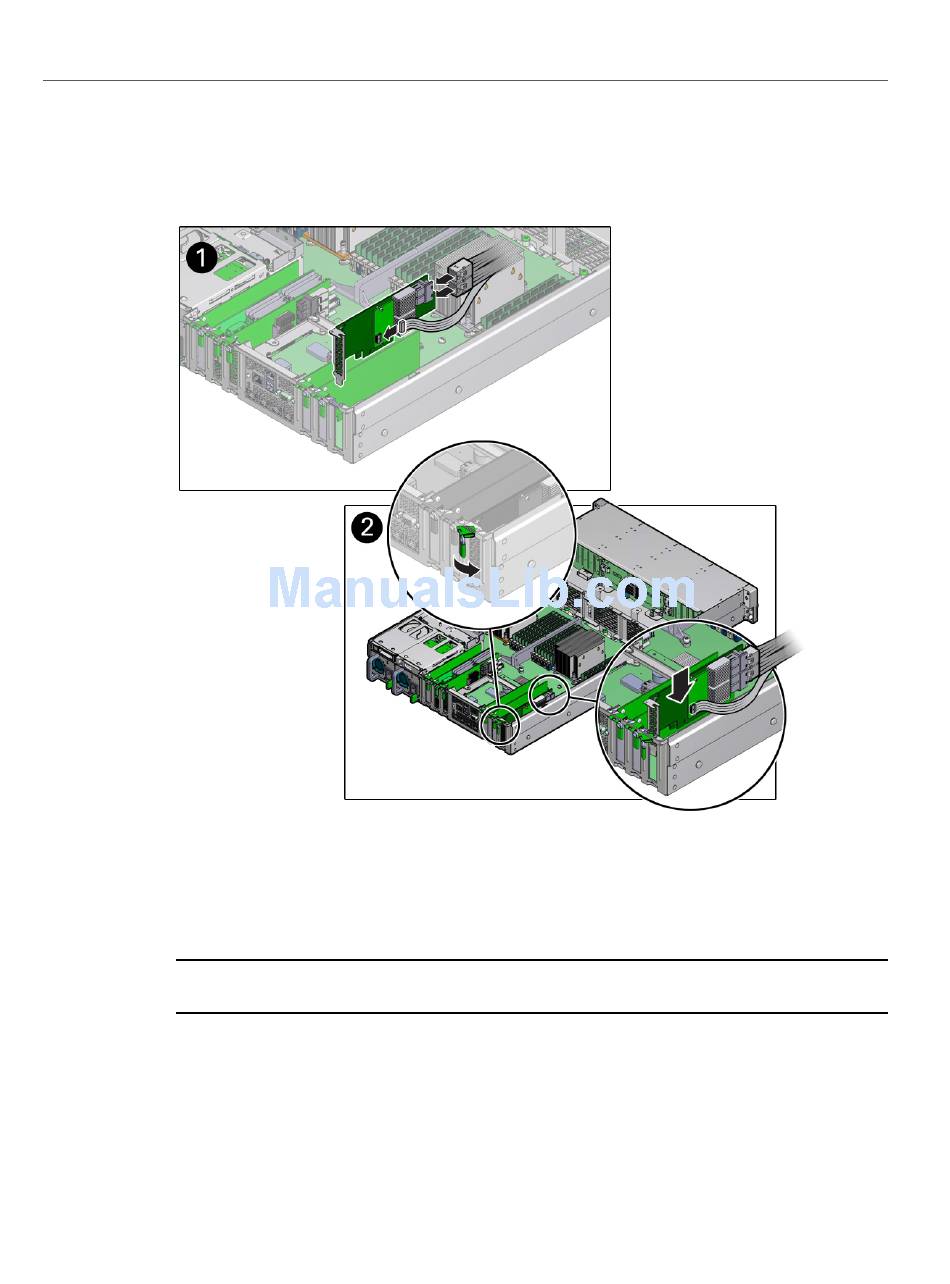 1

2

ManualsLib.com