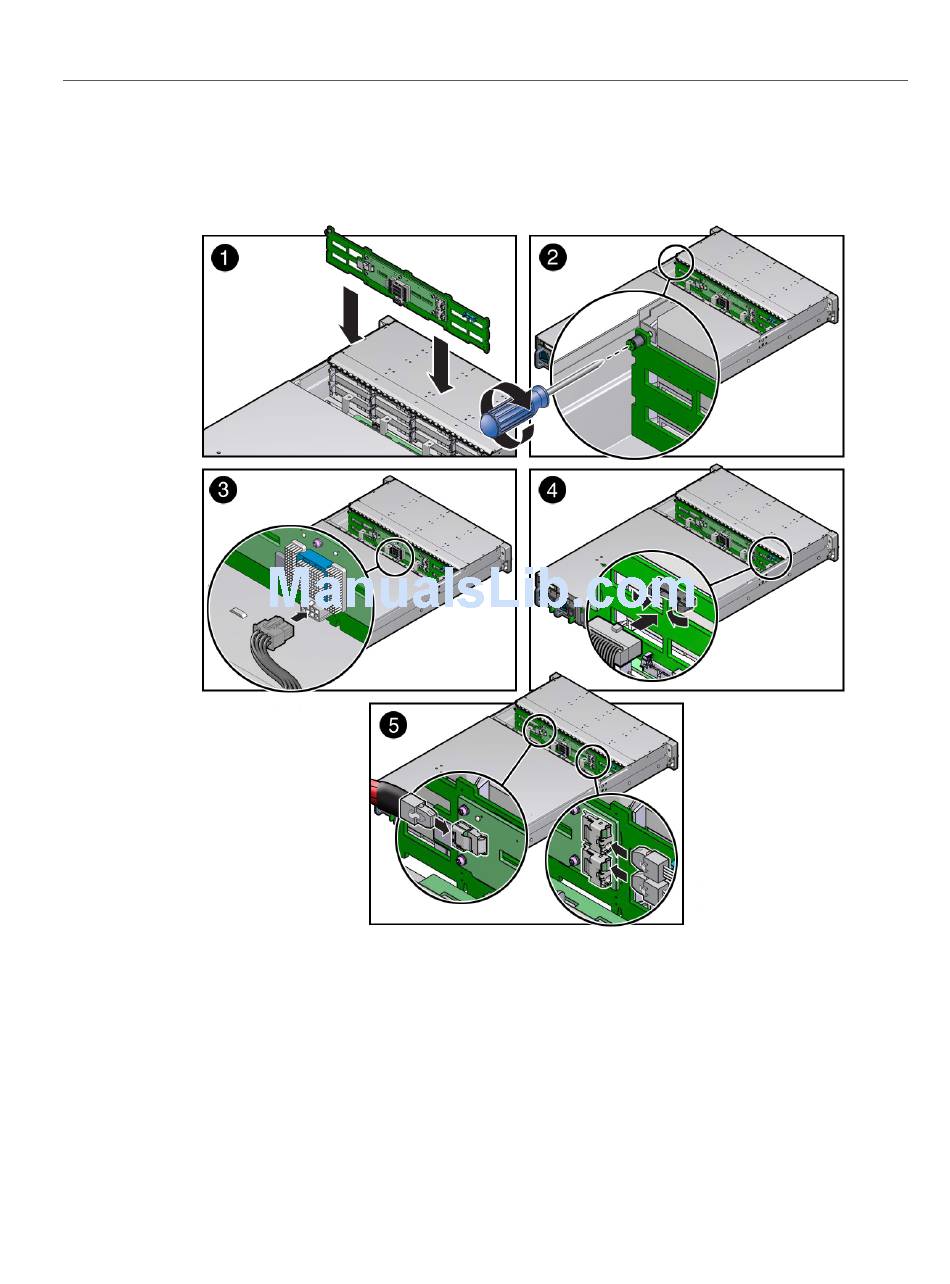 1

2

3

4

5

ManualsLib.com