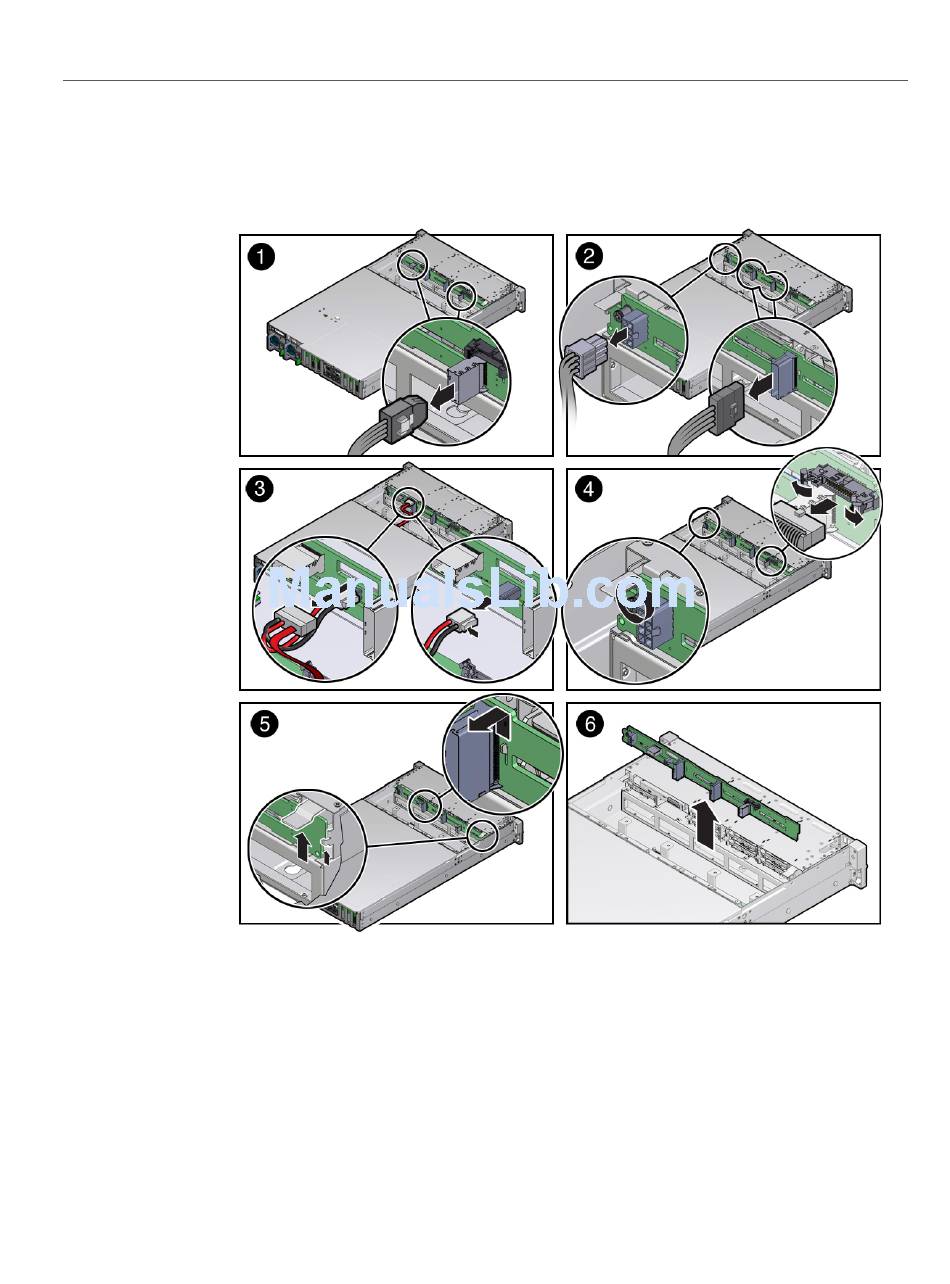 1

2

3

4

ManualsLib.com

5

6