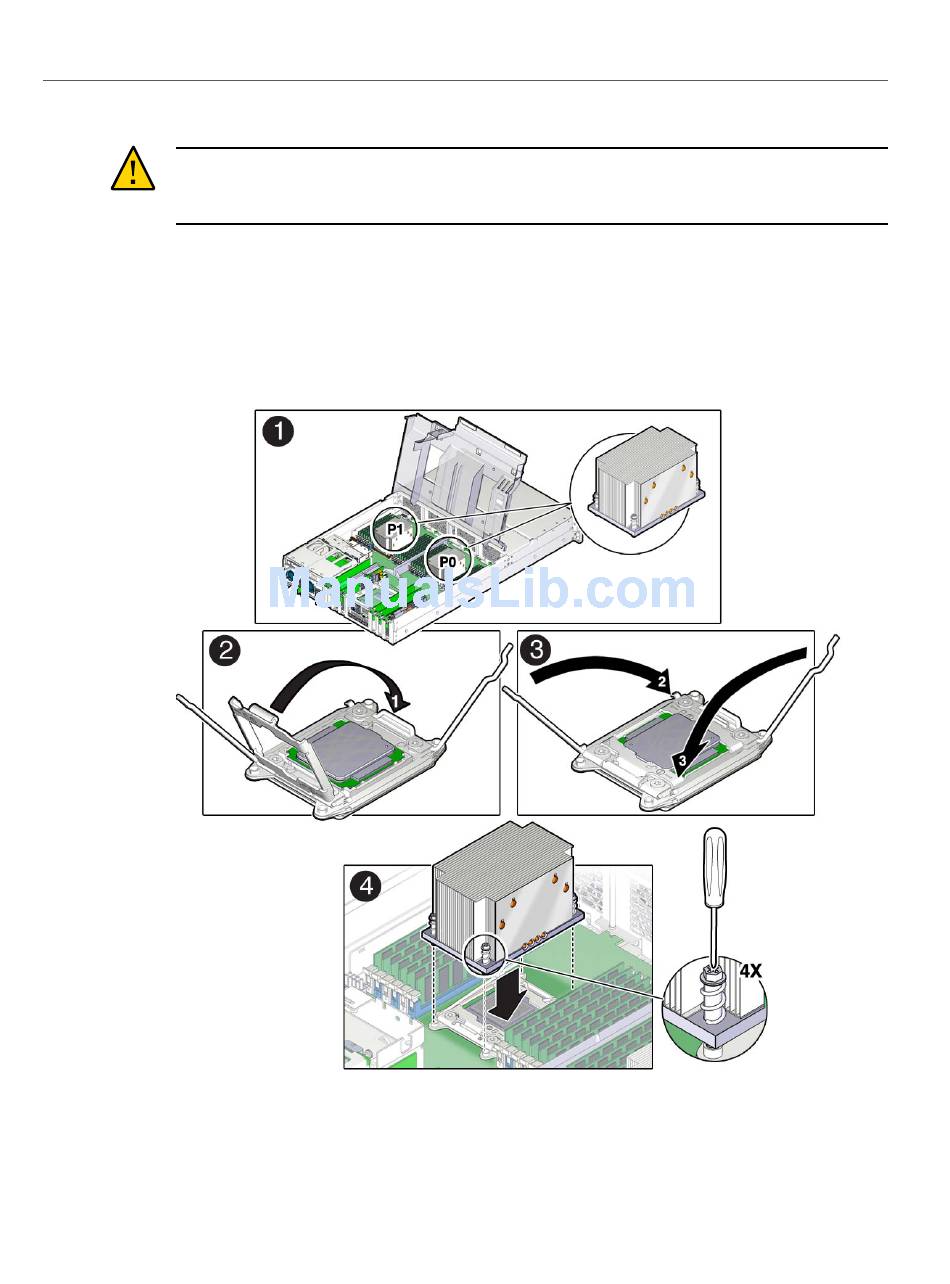 1

P1

P0

ManualsLib.com

2

1

3

2

3

4

4X