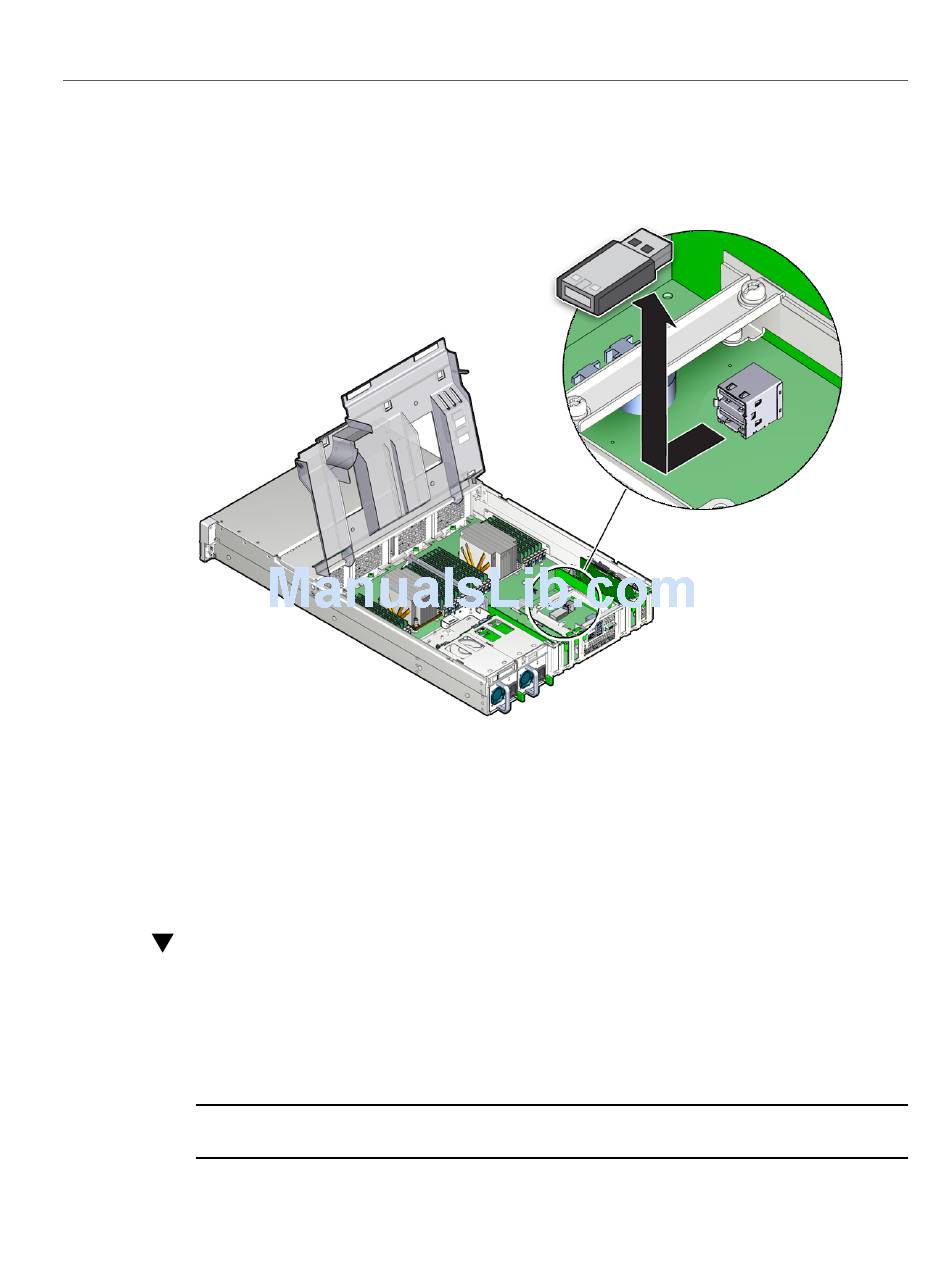 ManualsLib.com