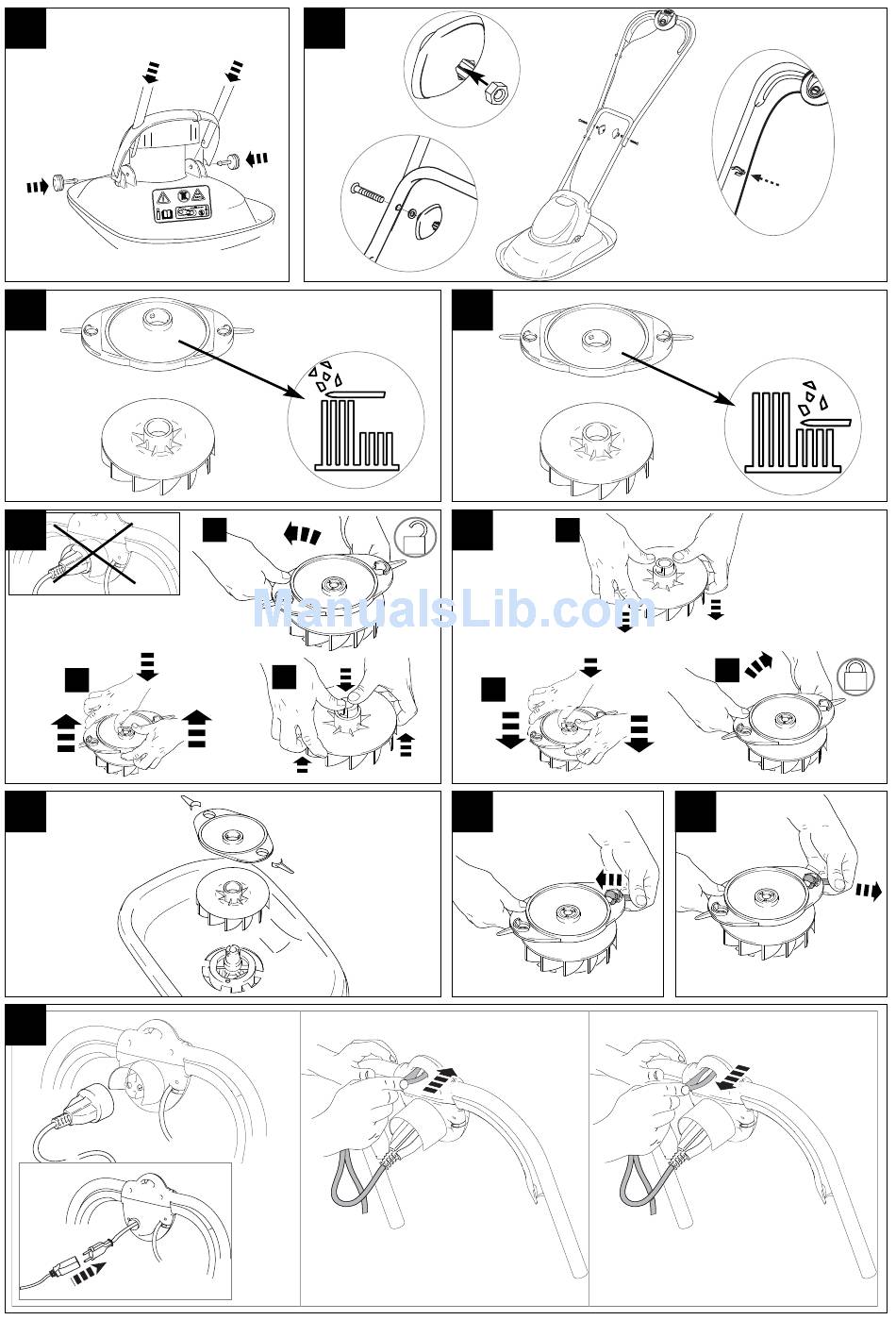 ManualsLib.com