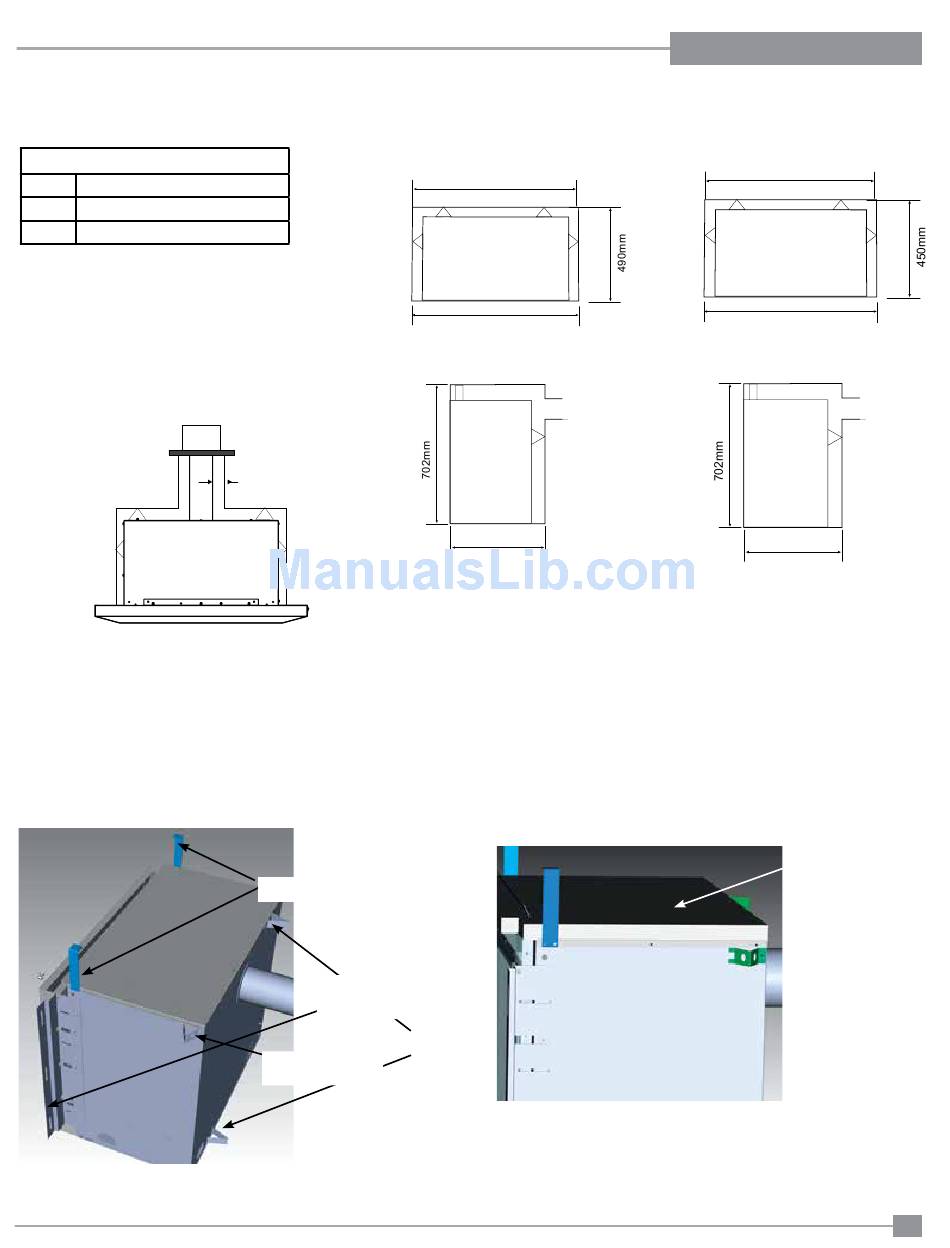 490mm

450mm

702mm

702mm

ManualsLib.com