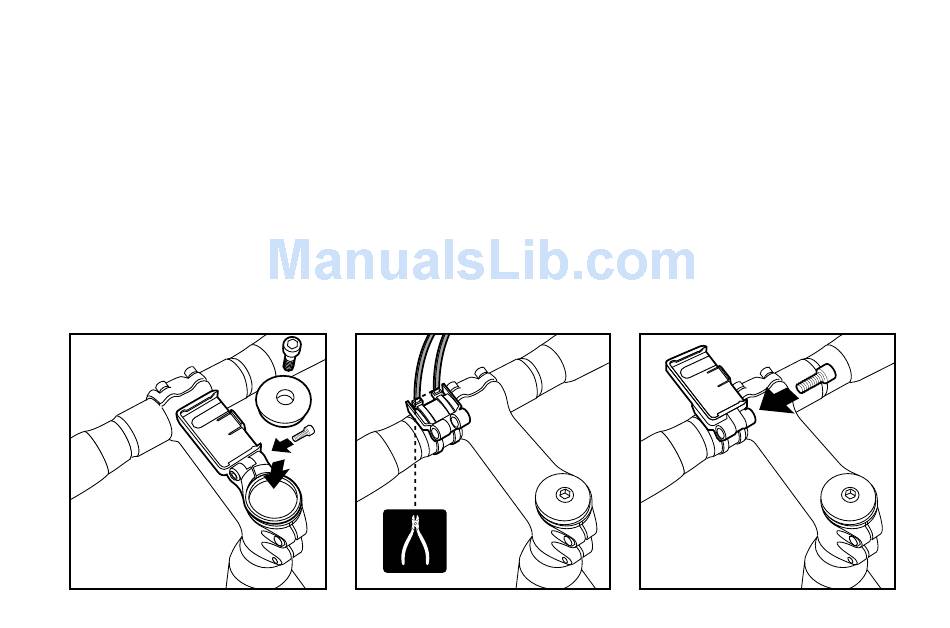 ManualsLib.com