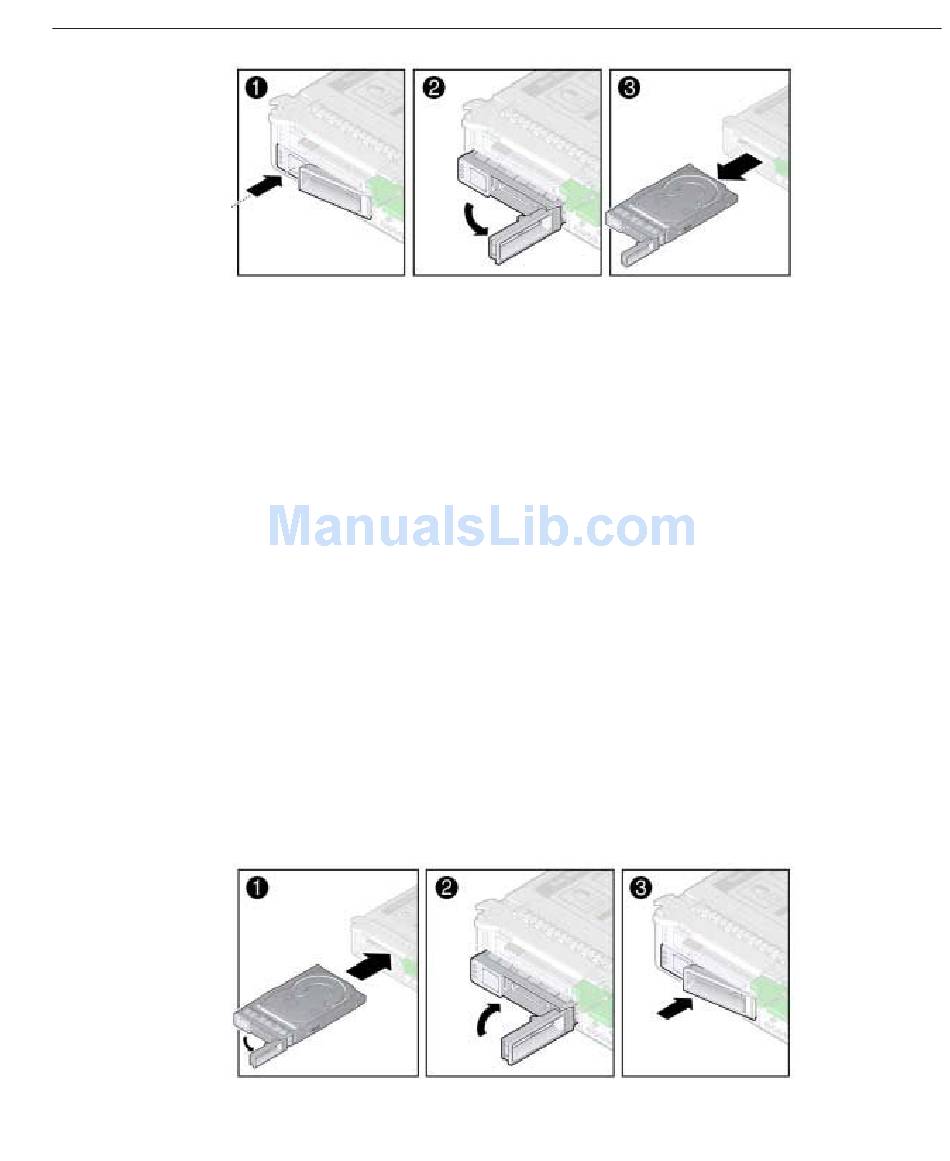 1
2
3

ManualsLib.com

1
2
3