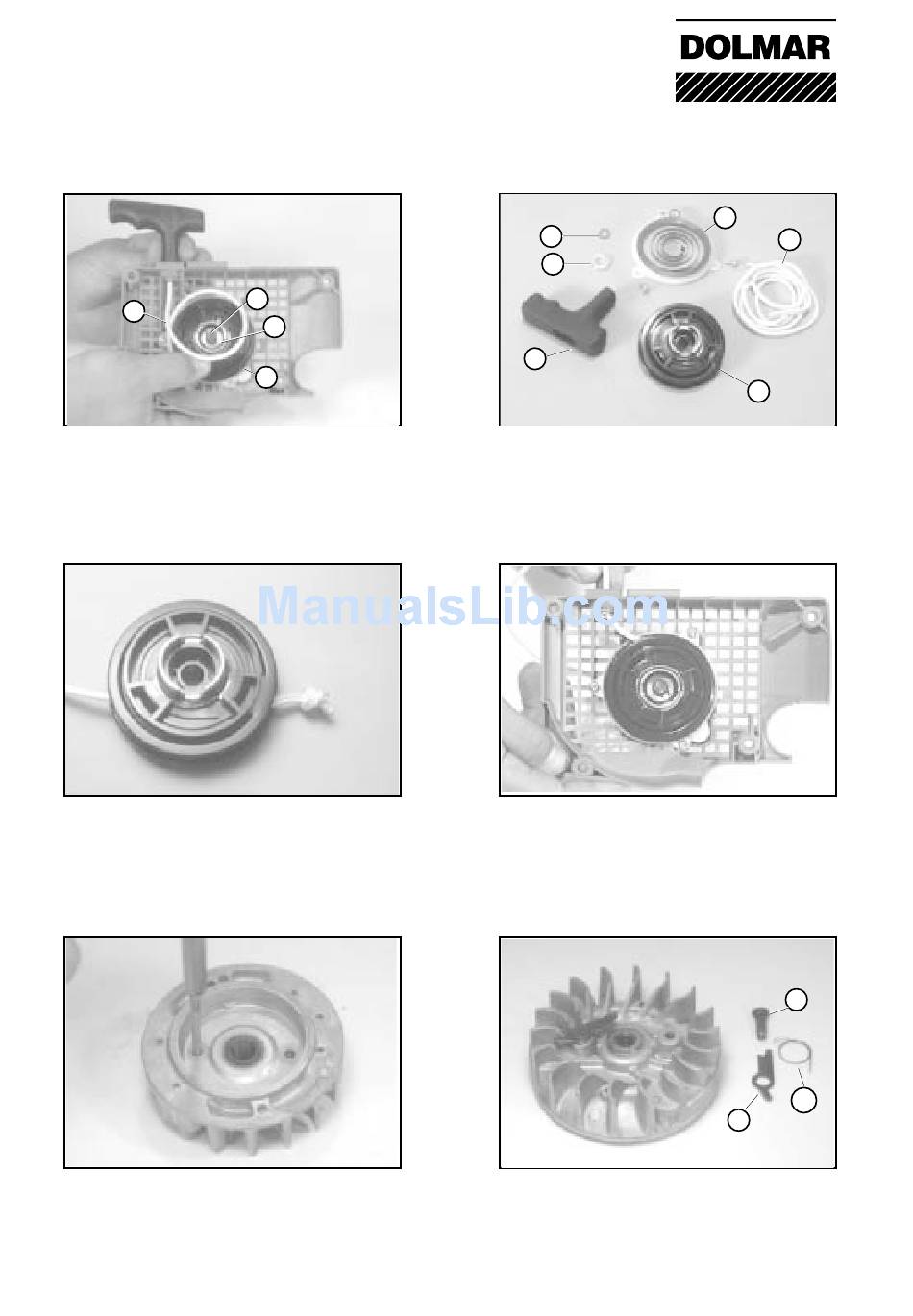 DOLMAR

ManualsLib.com