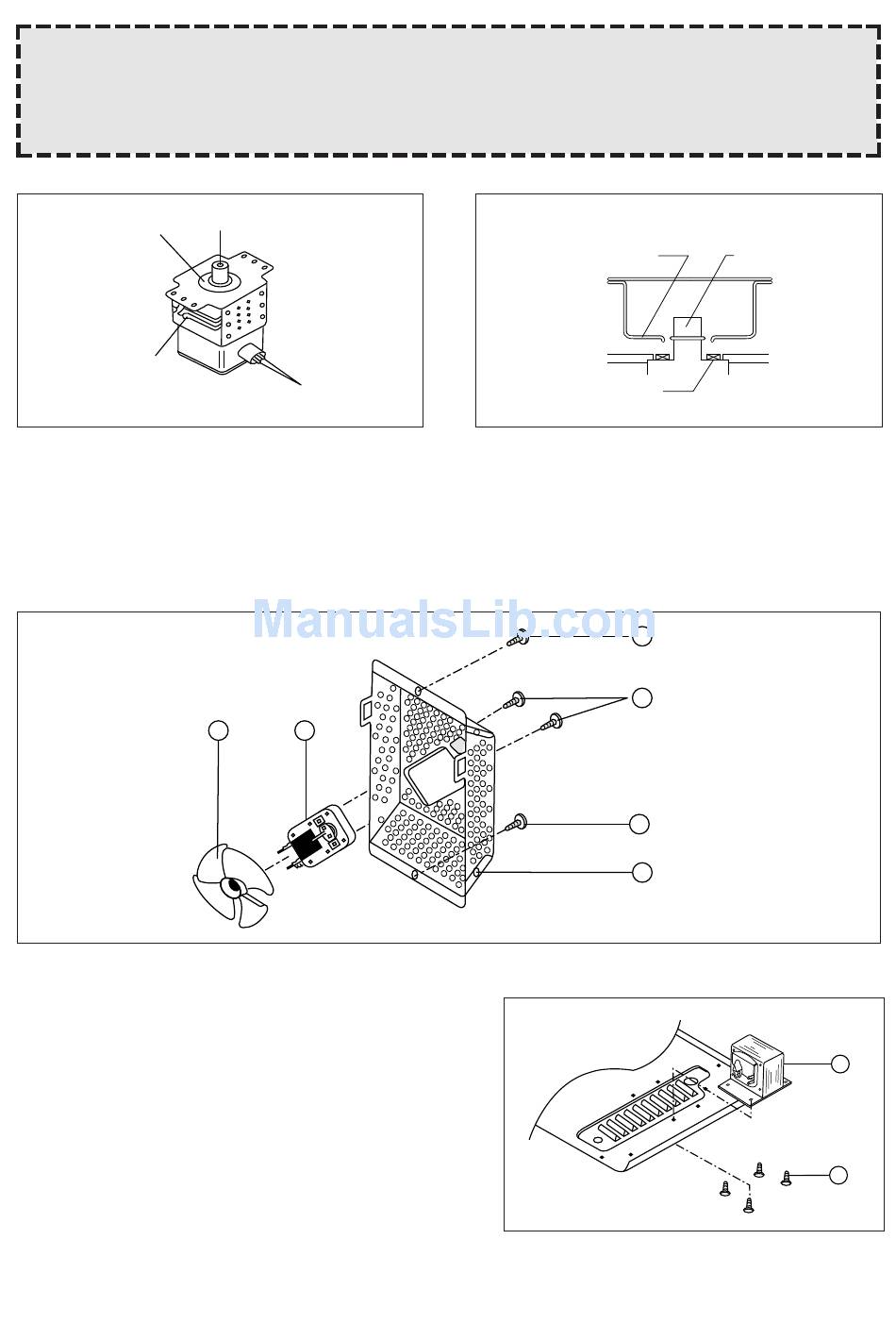 ManualsLib.com