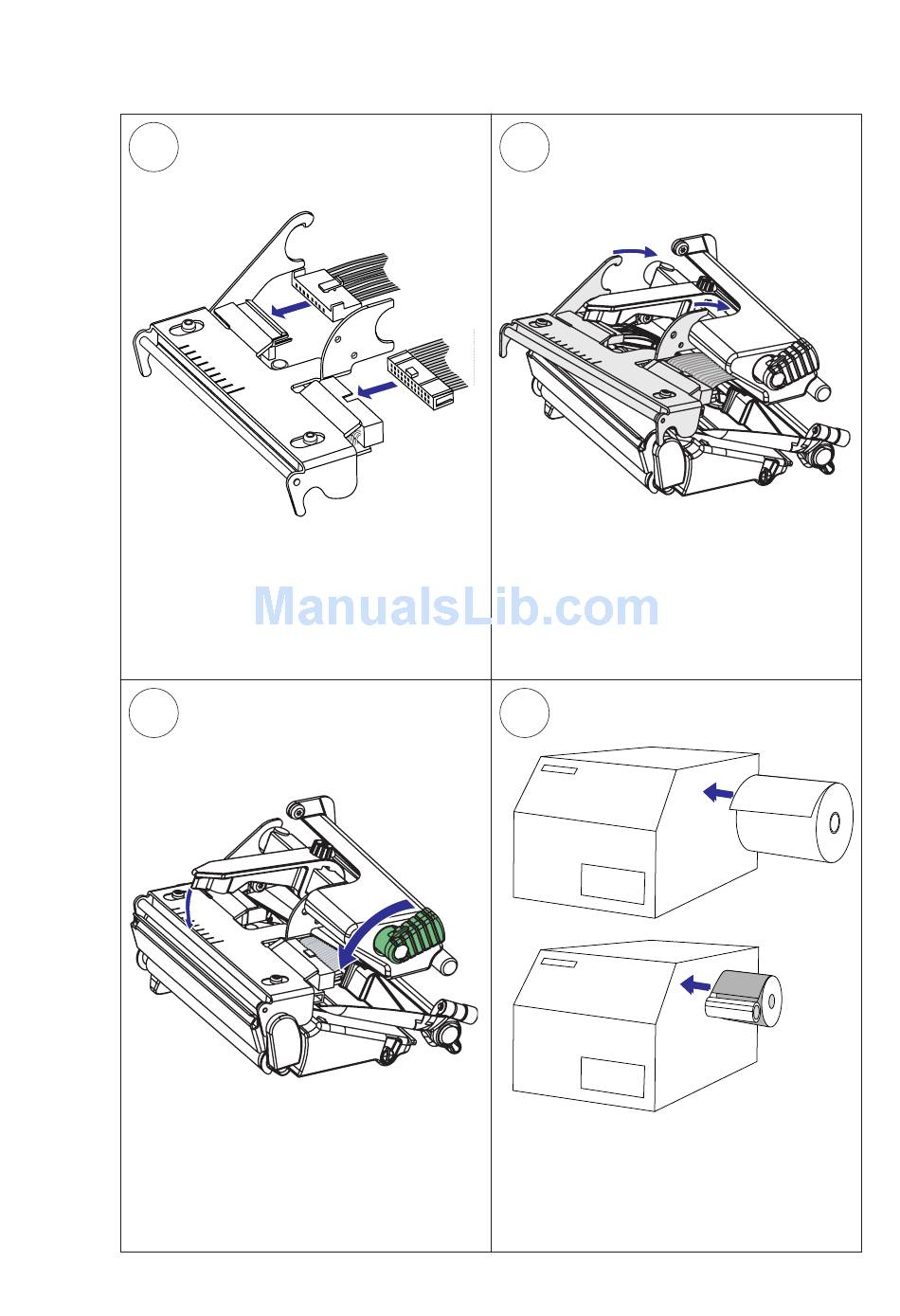 ManualsLib.com