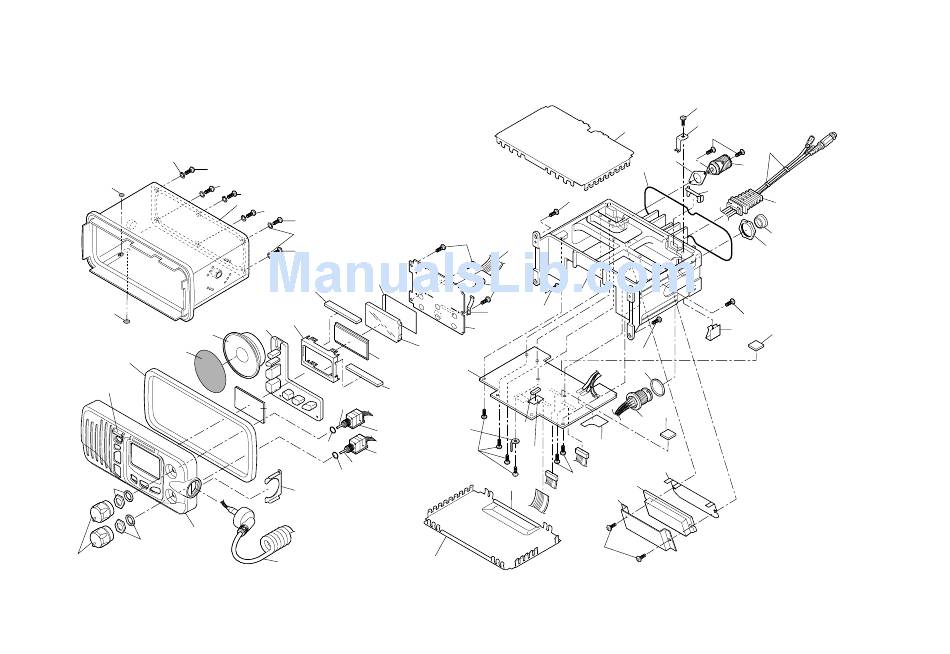 ManualsLib.com